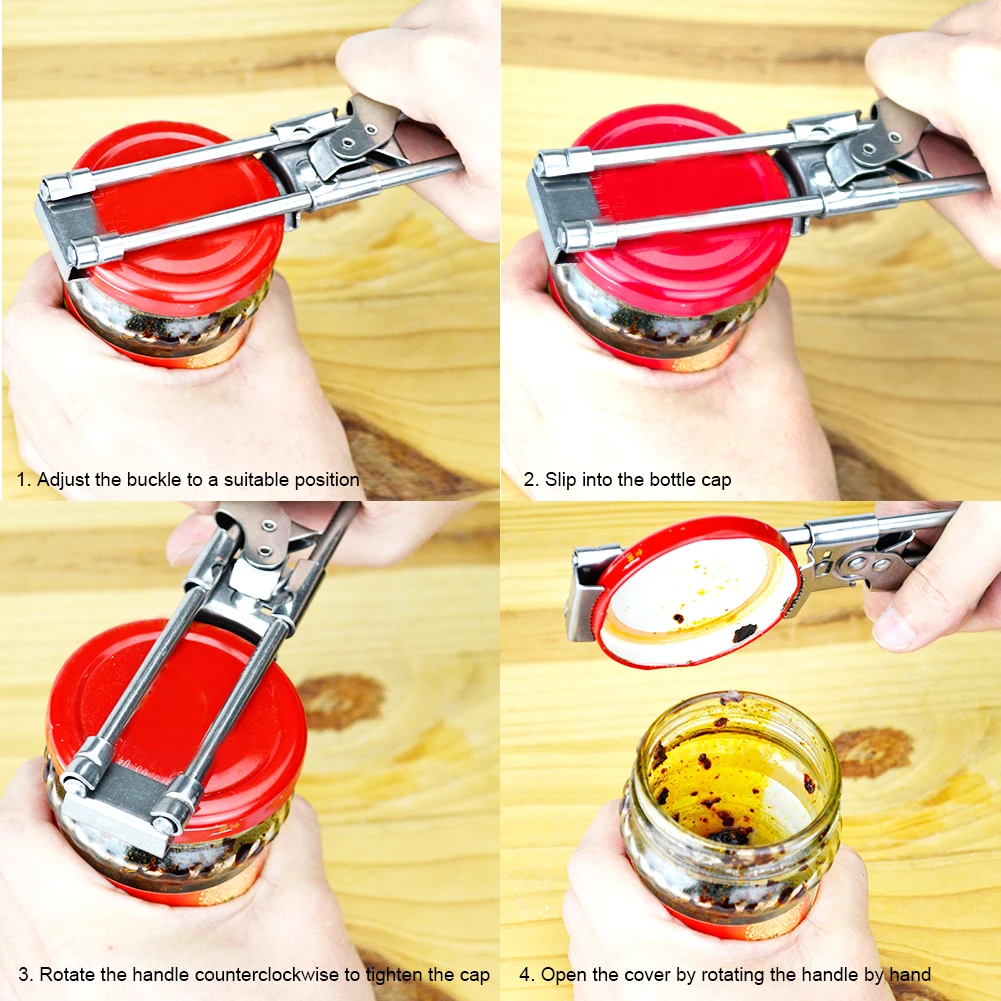 1. Adjust the buckle to a suitable position

2. Slip into the bottle cap

3. Rotate the handle counterclockwise to tighten the cap

4. Open the cover by rotating the handle by hand