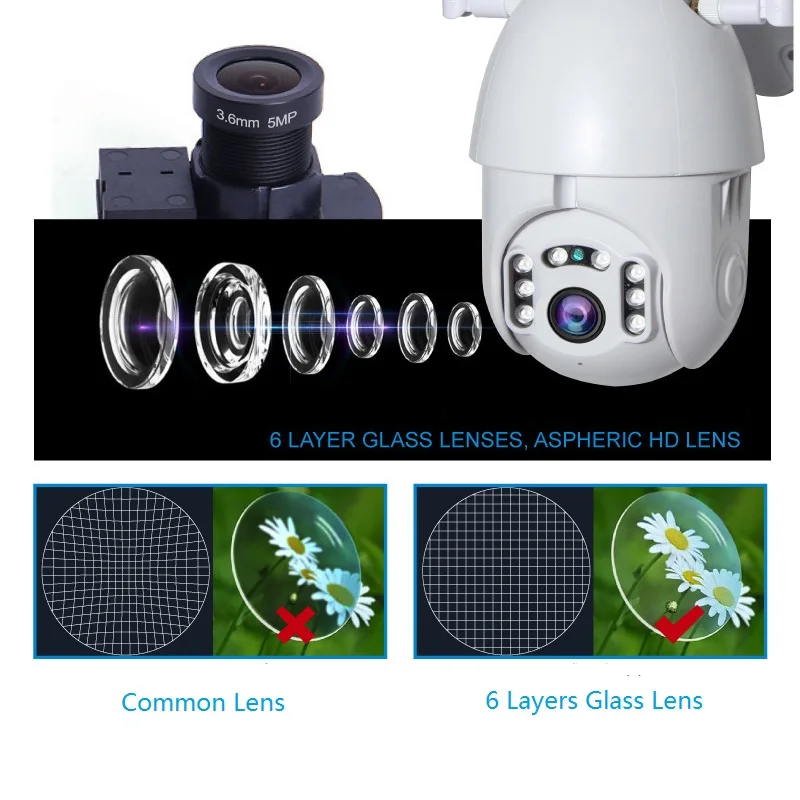 3.6mm 5MP

6 LAYER GLASS LENSES, ASPHERIC HD LENS

Common Lens

6 Layers Glass Lens