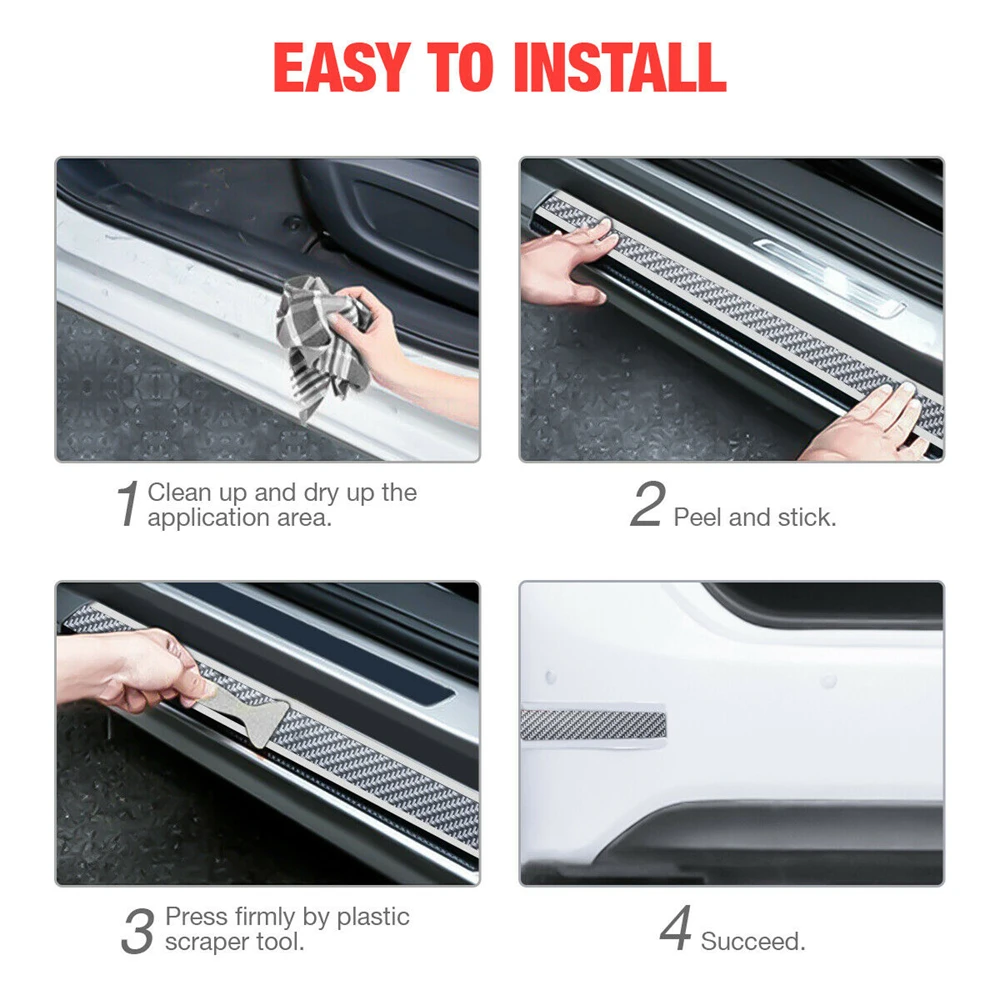 EASY TO INSTALL

1 Clean up and dry up the application area.

2 Peel and stick.

3 Press firmly by plastic scraper tool.

4 Succeed.