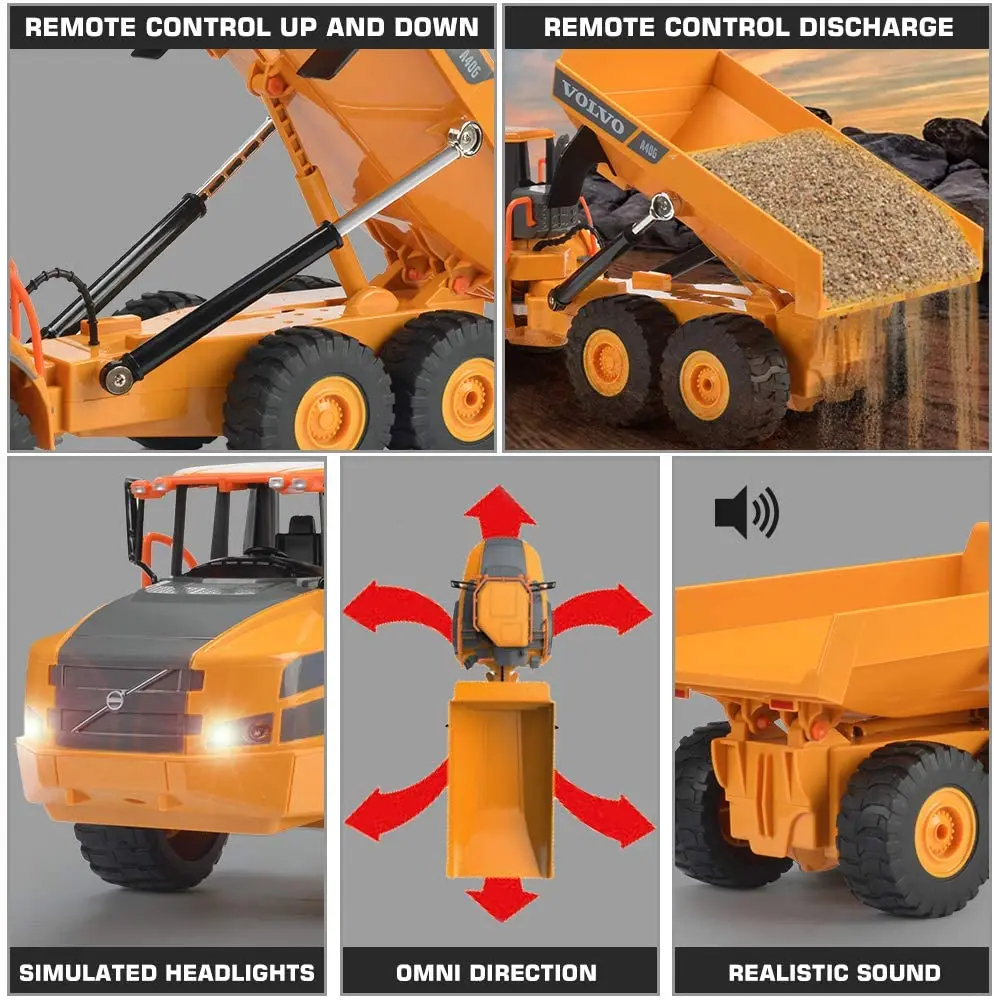 REMOTE CONTROL UP AND DOWN

A40G

REMOTE CONTROL DISCHARGE

VOLVO

A40G

SIMULATED HEADLIGHTS

OMNI DIRECTION

REALISTIC SOUND