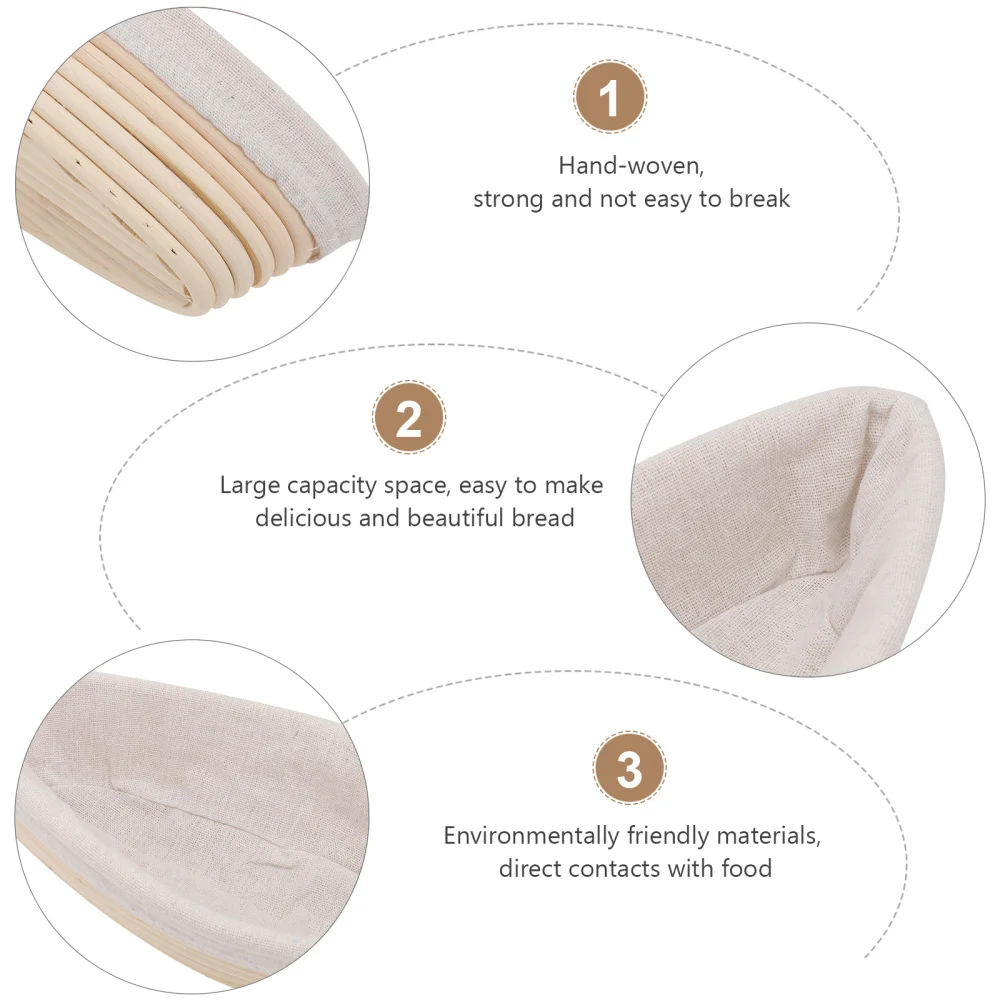 1

Hand-woven, strong and not easy to break

2

Large capacity space, easy to make delicious and beautiful bread

3

Environmentally friendly materials, direct contacts with food