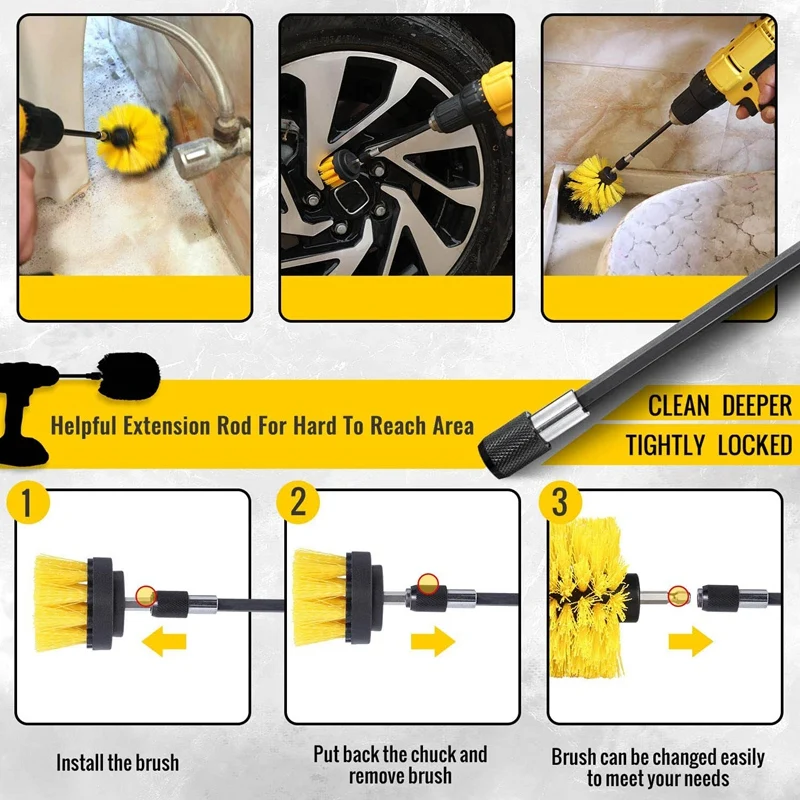 Helpful Extension Rod For Hard To Reach Area

CLEAN DEEPER

TIGHTLY LOCKED

1

2

3

Install the brush

Put back the chuck and remove brush

Brush can be changed easily to meet your needs