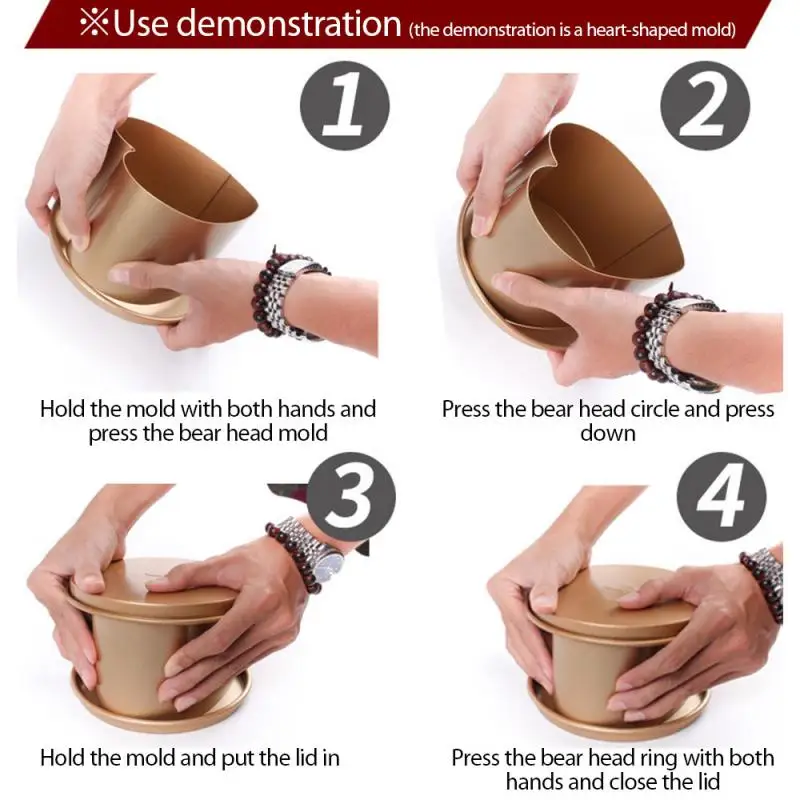 ※Use demonstration (the demonstration is a heart-shaped mold)

1

Hold the mold with both hands and press the bear head mold

2

Press the bear head circle and press down

3

Hold the mold and put the lid in

4

Press the bear head ring with both hands and close the lid