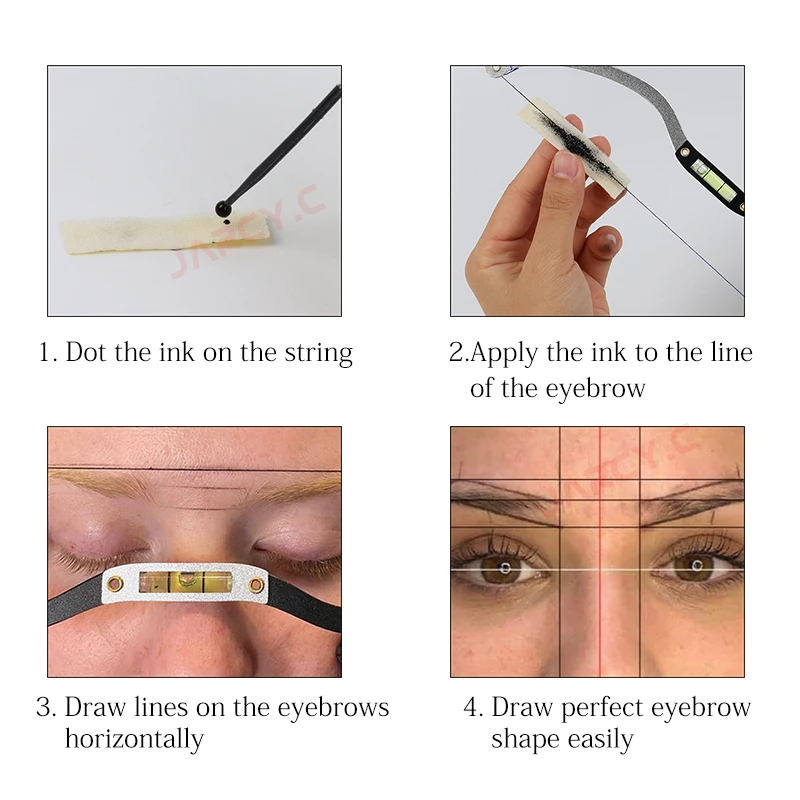 JARCY.C

1. Dot the ink on the string

2.Apply the ink to the line of the eyebrow

JARCY.C

3. Draw lines on the eyebrows horizontally

4. Draw perfect eyebrow shape easily