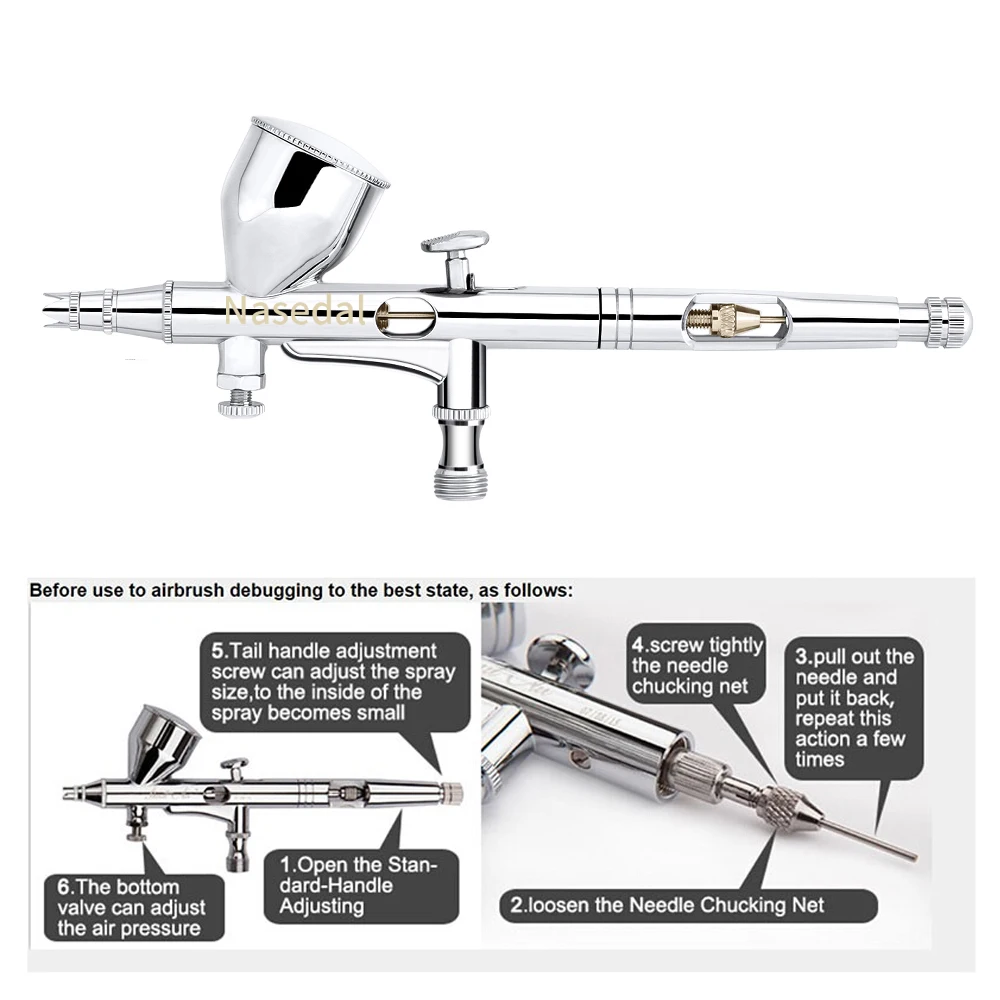 Nasedal

Before use to airbrush debugging to the best state, as follows:

5.Tail handle adjustment screw can adjust the spray size,to the inside of the spray becomes small

6.The bottom valve can adjust the air pressure

1.Open the Standard-Handle Adjusting

4.screw tightly the needle chucking net

3.pull out the needle and put it back, repeat this action a few times

2.loosen the Needle Chucking Net