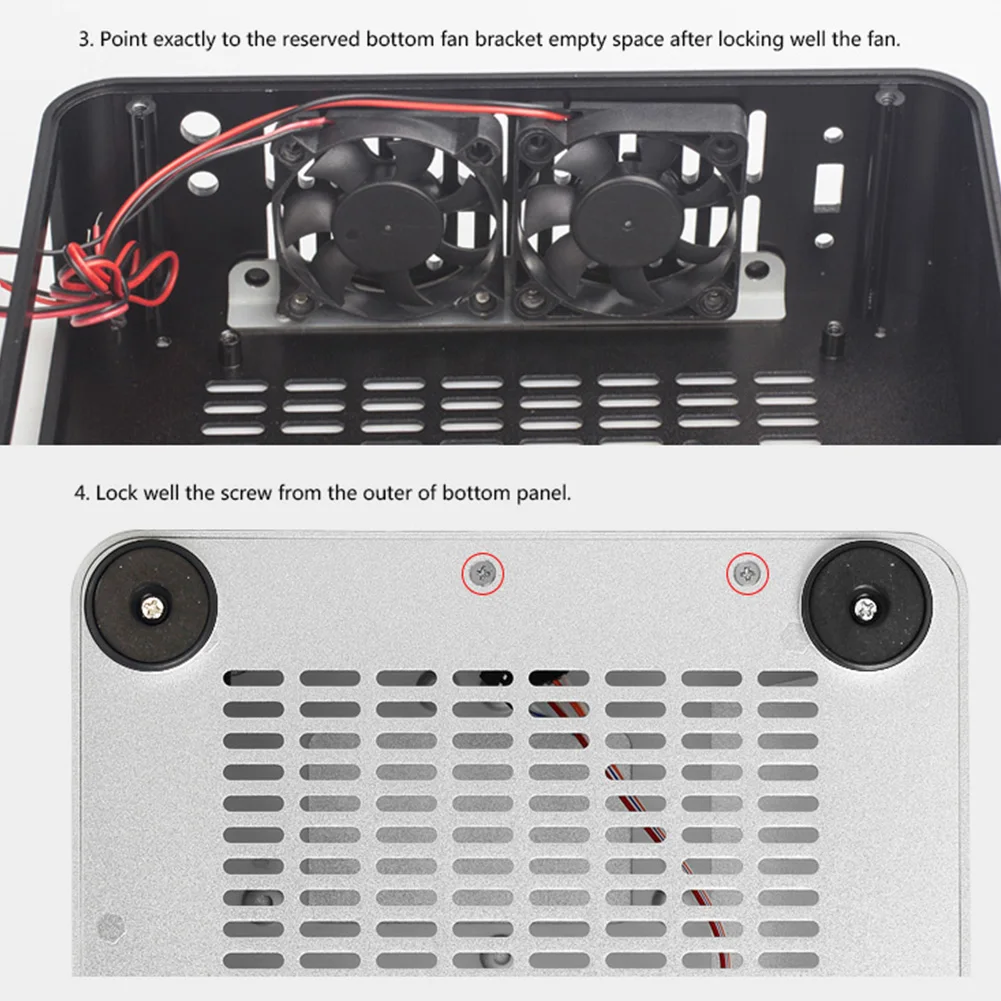 3. Point exactly to the reserved bottom fan bracket empty space after locking well the fan.

4. Lock well the screw from the outer of bottom panel.