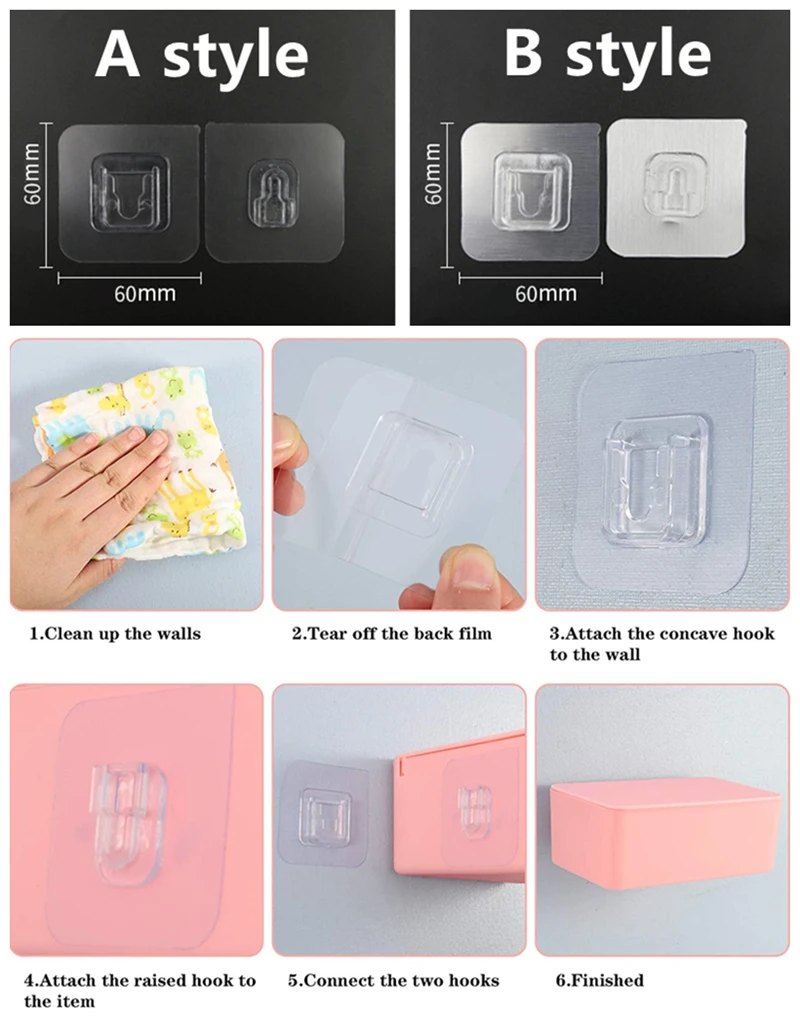 A style

60mm

60mm

B style

60mm

60mm

1.Clean up the walls

2.Tear off the back film

3.Attach the concave hook to the wall

4.Attach the raised hook to the item

5.Connect the two hooks

6.Finished