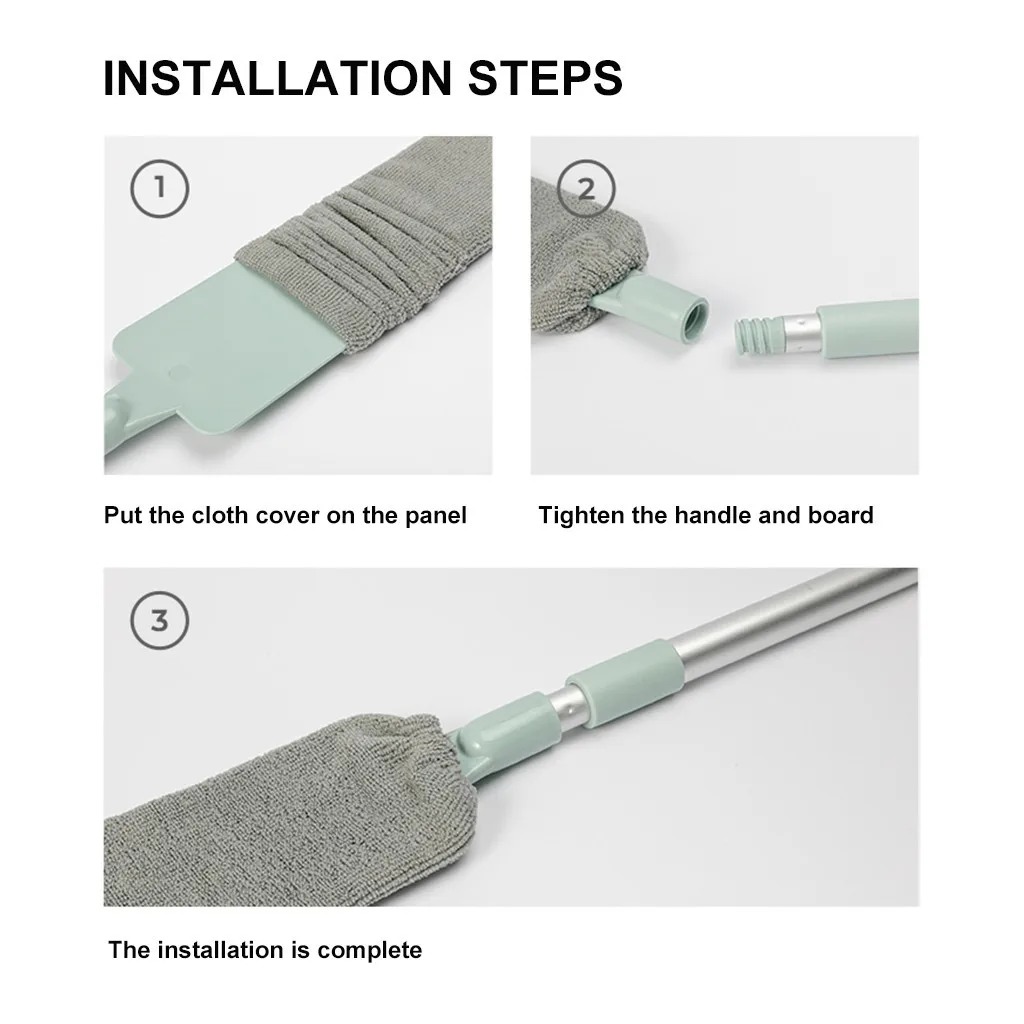 INSTALLATION STEPS

1

Put the cloth cover on the panel

2

Tighten the handle and board

3

The installation is complete