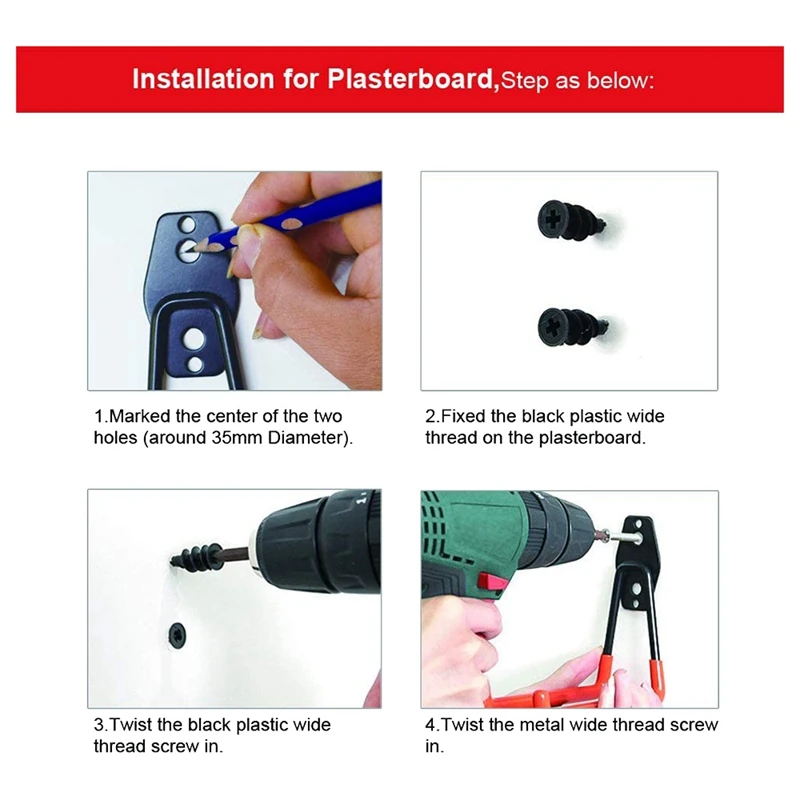 Installation for Plasterboard,Step as below:

1.Marked the center of the two holes (around 35mm Diameter).

2.Fixed the black plastic wide thread on the plasterboard.

3.Twist the black plastic wide thread screw in.

4.Twist the metal wide thread screw in.