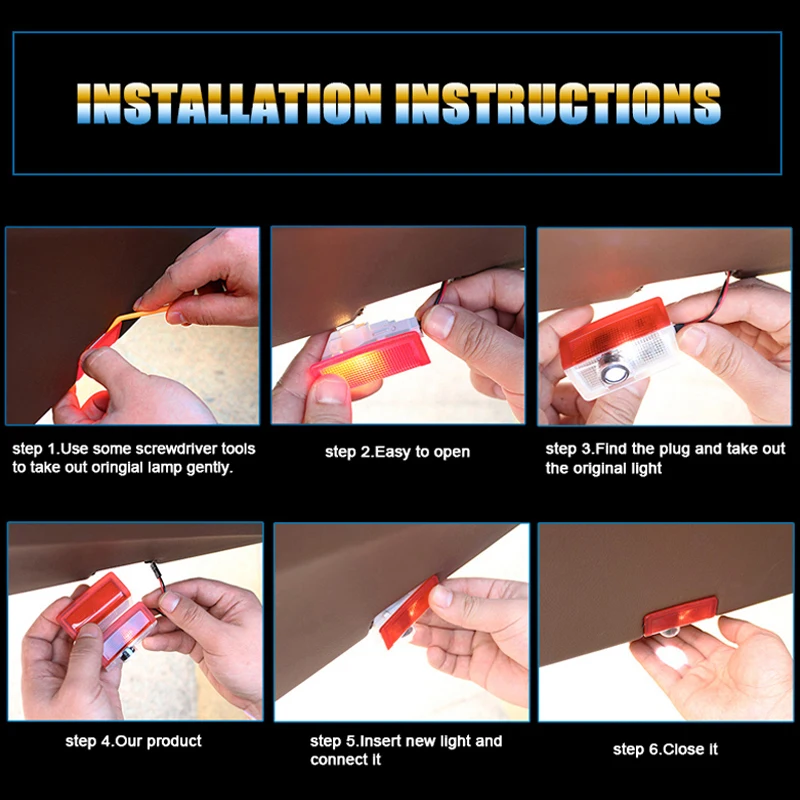 INSTALLATION INSTRUCTIONS

step 1.Use some screwdriver tools to take out oringial lamp gently.

step 2.Easy to open

step 3.Find the plug and take out the original light

step 4.Our product

step 5.Insert new light and connect it

step 6.Close it