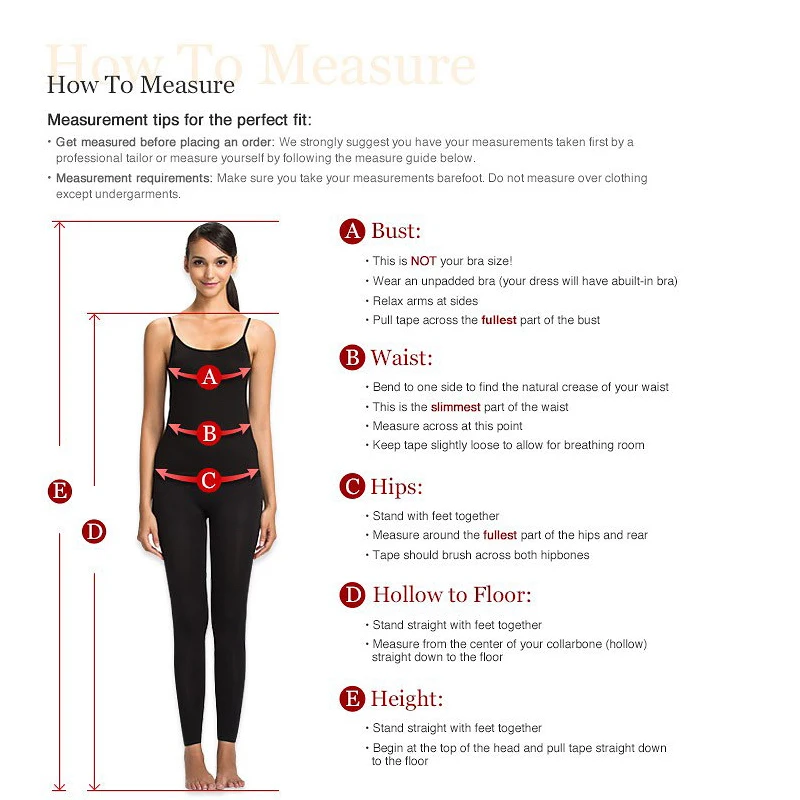 How To Measure

How To Measure

Measurement tips for the perfect fit:

• Get measured before placing an order: We strongly suggest you have your measurements taken first by a professional tailor or measure yourself by following the measure guide below.

• Measurement requirements: Make sure you take your measurements barefoot. Do not measure over clothing except undergarments.

A

B

C

E

D

A Bust:

• This is NOT your bra size!
• Wear an unpadded bra (your dress will have abuilt-in bra)
• Relax arms at sides
• Pull tape across the fullest part of the bust

B Waist:

• Bend to one side to find the natural crease of your waist
• This is the slimmest part of the waist
• Measure across at this point
• Keep tape slightly loose to allow for breathing room

C Hips:

• Stand with feet together
• Measure around the fullest part of the hips and rear
• Tape should brush across both hipbones

D Hollow to Floor:

• Stand straight with feet together
• Measure from the center of your collarbone (hollow) straight down to the floor

E Height:

• Stand straight with feet together
• Begin at the top of the head and pull tape straight down to the floor