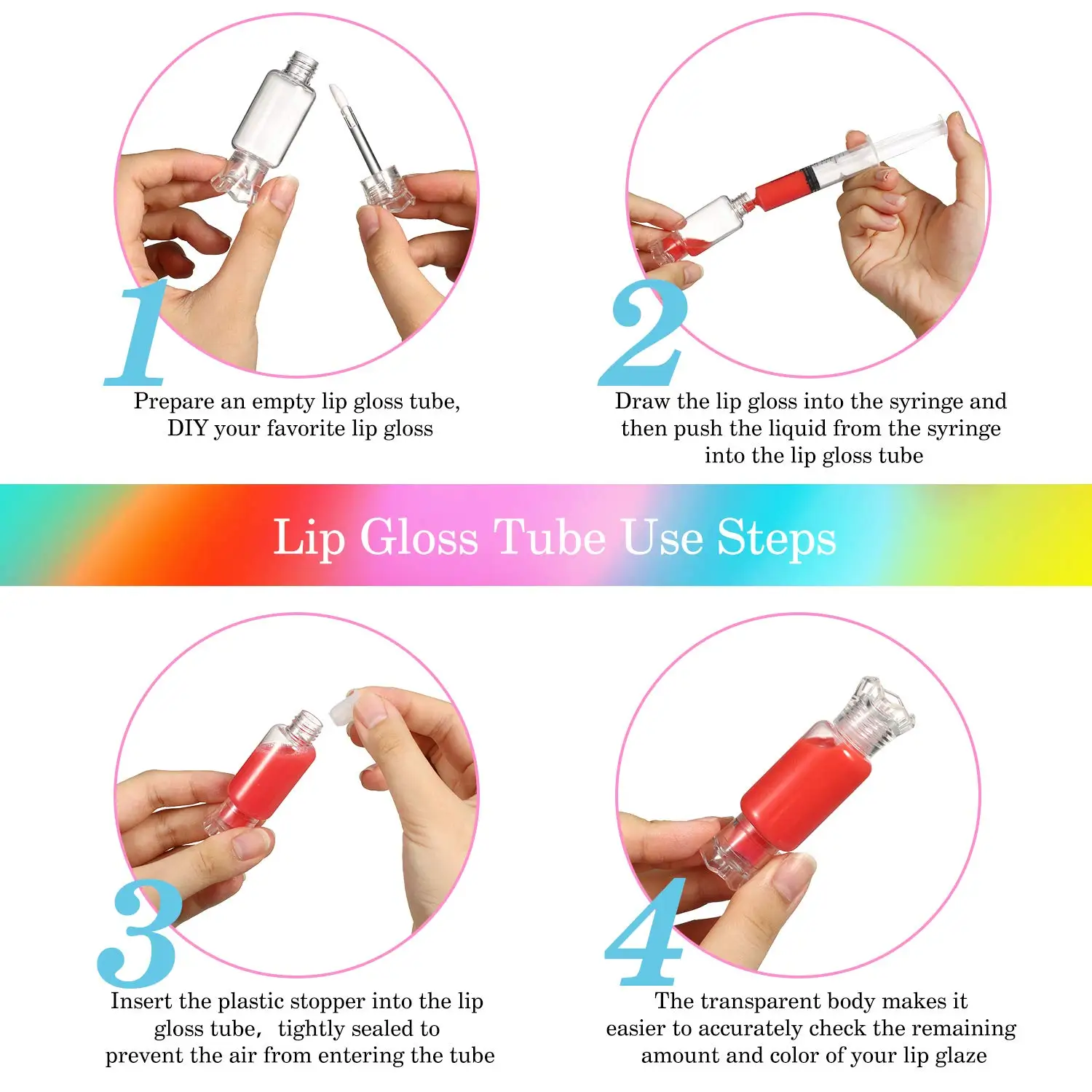 1
Prepare an empty lip gloss tube, DIY your favorite lip gloss

2
Draw the lip gloss into the syringe and then push the liquid from the syringe into the lip gloss tube

Lip Gloss Tube Use Steps

3
Insert the plastic stopper into the lip gloss tube， tightly sealed to prevent the air from entering the tube

4
The transparent body makes it easier to accurately check the remaining amount and color of your lip glaze