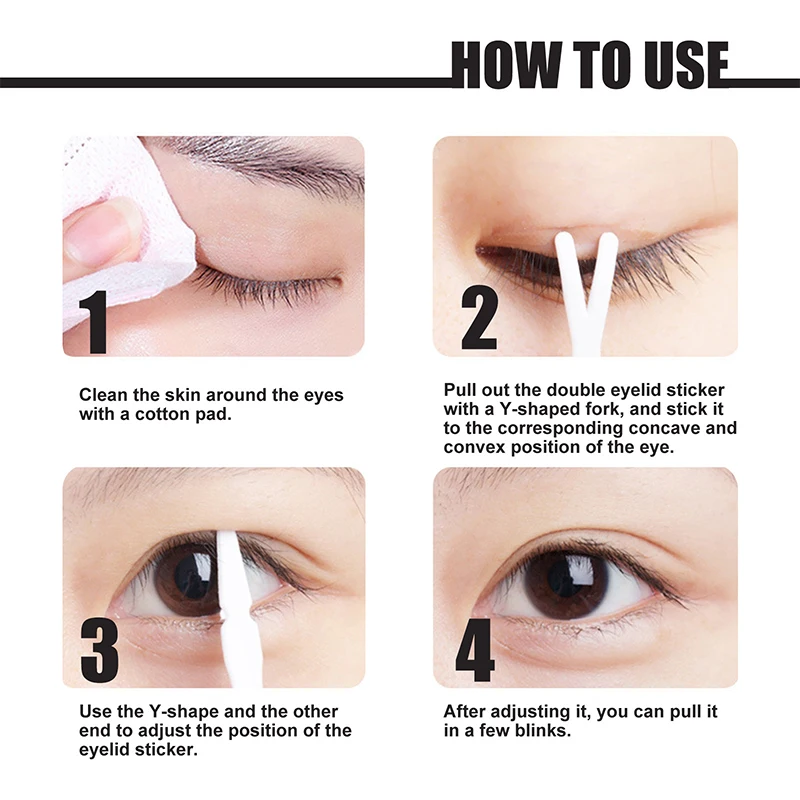 HOW TO USE

1

Clean the skin around the eyes with a cotton pad.

2

Pull out the double eyelid sticker with a Y-shaped fork, and stick it to the corresponding concave and convex position of the eye.

3

Use the Y-shape and the other end to adjust the position of the eyelid sticker.

4

After adjusting it, you can pull it in a few blinks.