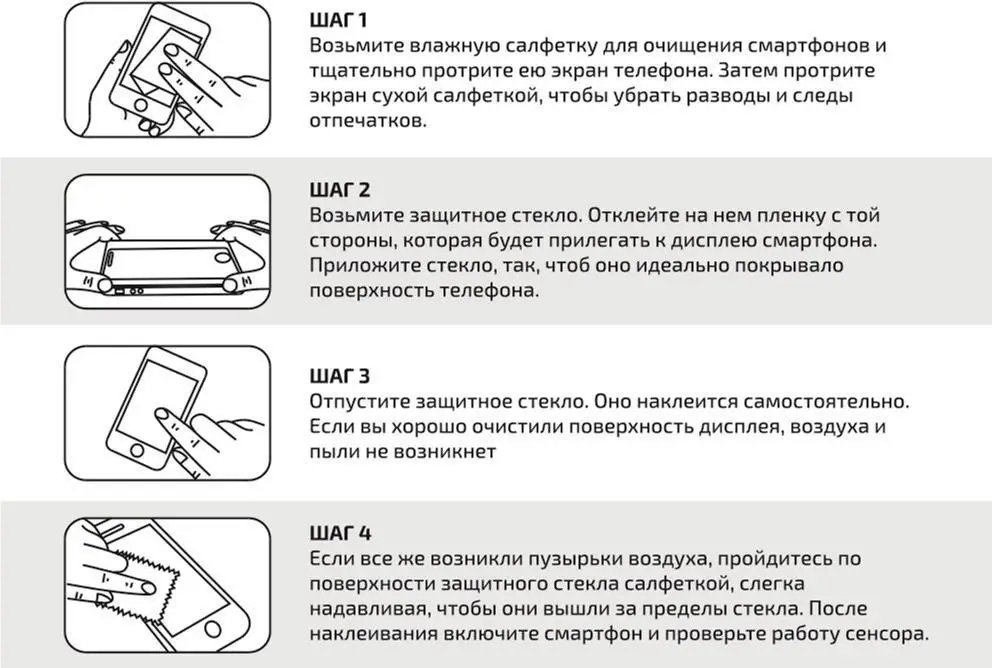 ШАГ 1
Возьмите влажную салфетку для очищения смартфонов и тщательно протрите ею экран телефона. Затем протрите экран сухой салфеткой, чтобы убрать разводы и следы отпечатков.

ШАГ 2
Возьмите защитное стекло. Отклейте на нем пленку с той стороны, которая будет прилегать к дисплею смартфона. Приложите стекло, так, чтоб оно идеально покрывало поверхность телефона.

ШАГ 3
Отпустите защитное стекло. Оно наклеится самостоятельно. Если вы хорошо очистили поверхность дисплея, воздуха и пыли не возникнет

ШАГ 4
Если все же возникли пузырьки воздуха, пройдитесь по поверхности защитного стекла салфеткой, слегка надавливая, чтобы они вышли за пределы стекла. После наклеивания включите смартфон и проверьте работу сенсора.