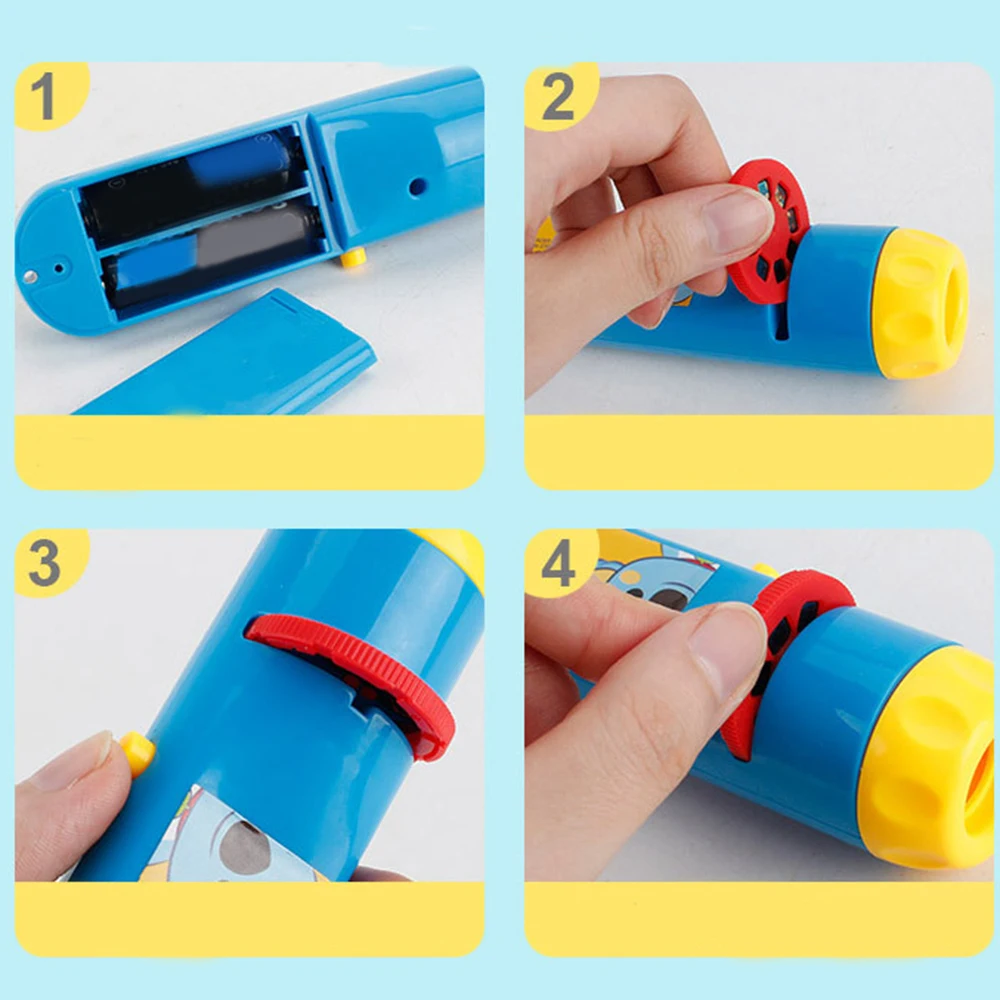 1

2

3

4