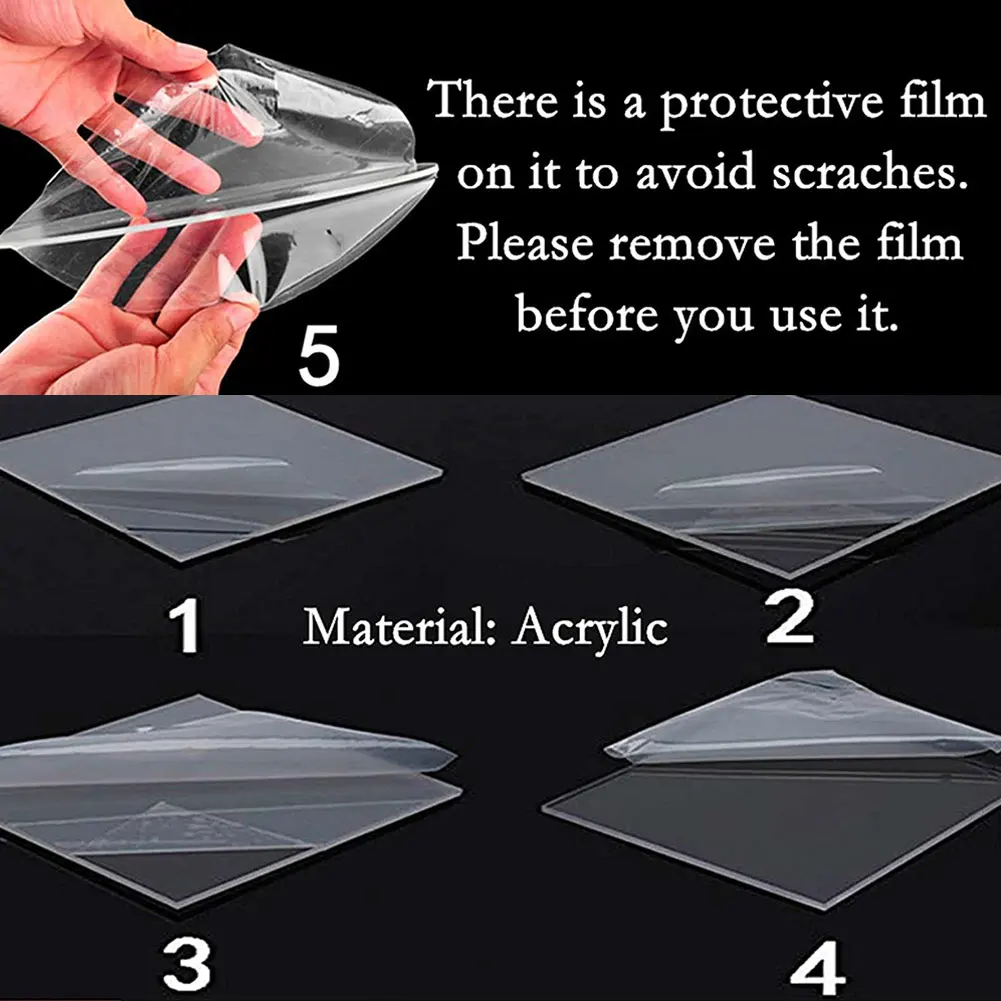 There is a protective film on it to avoid scraches. Please remove the film before you use it.

5

1

Material: Acrylic

2

3

4