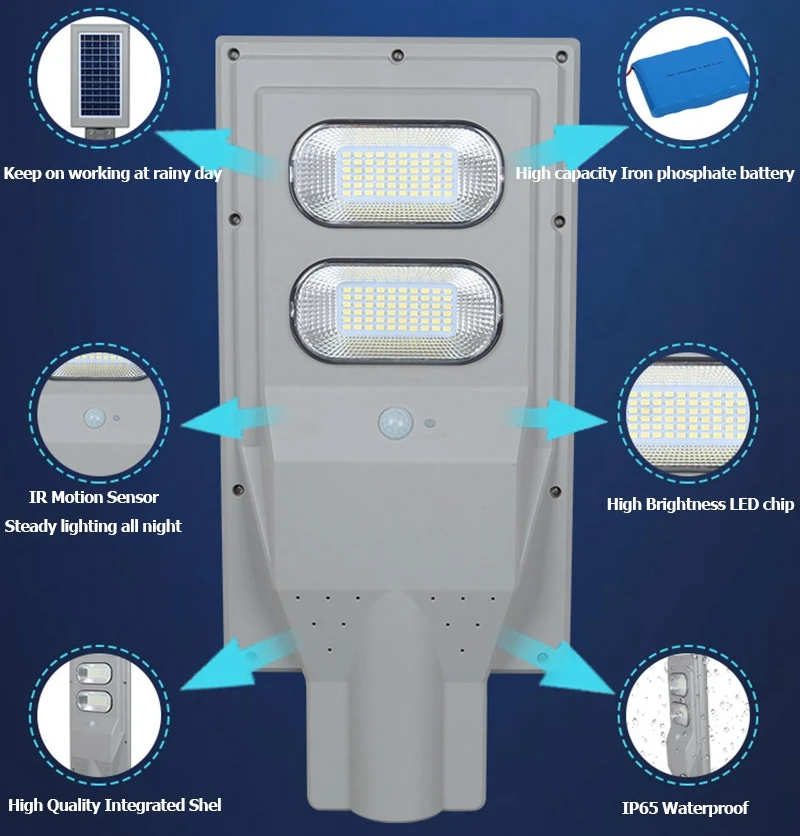 Keep on working at rainy day

High capacity Iron phosphate battery

IR Motion Sensor
Steady lighting all night

High Brightness LED chip

High Quality Integrated Shel

IP65 Waterproof