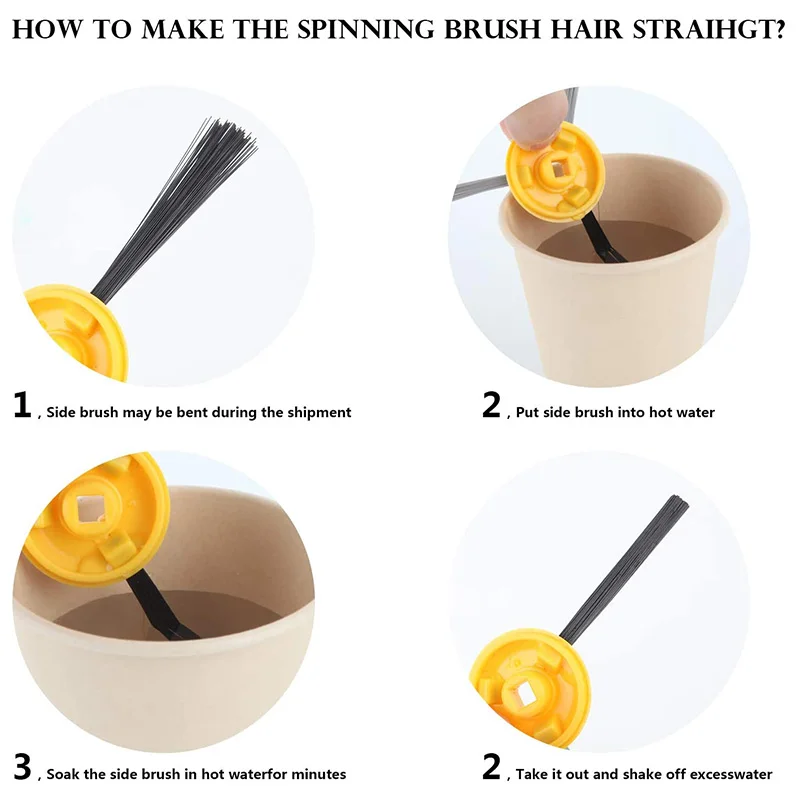 HOW TO MAKE THE SPINNING BRUSH HAIR STRAIHGT?

1 , Side brush may be bent during the shipment

2 , Put side brush into hot water

3 , Soak the side brush in hot waterfor minutes

2 , Take it out and shake off excesswater