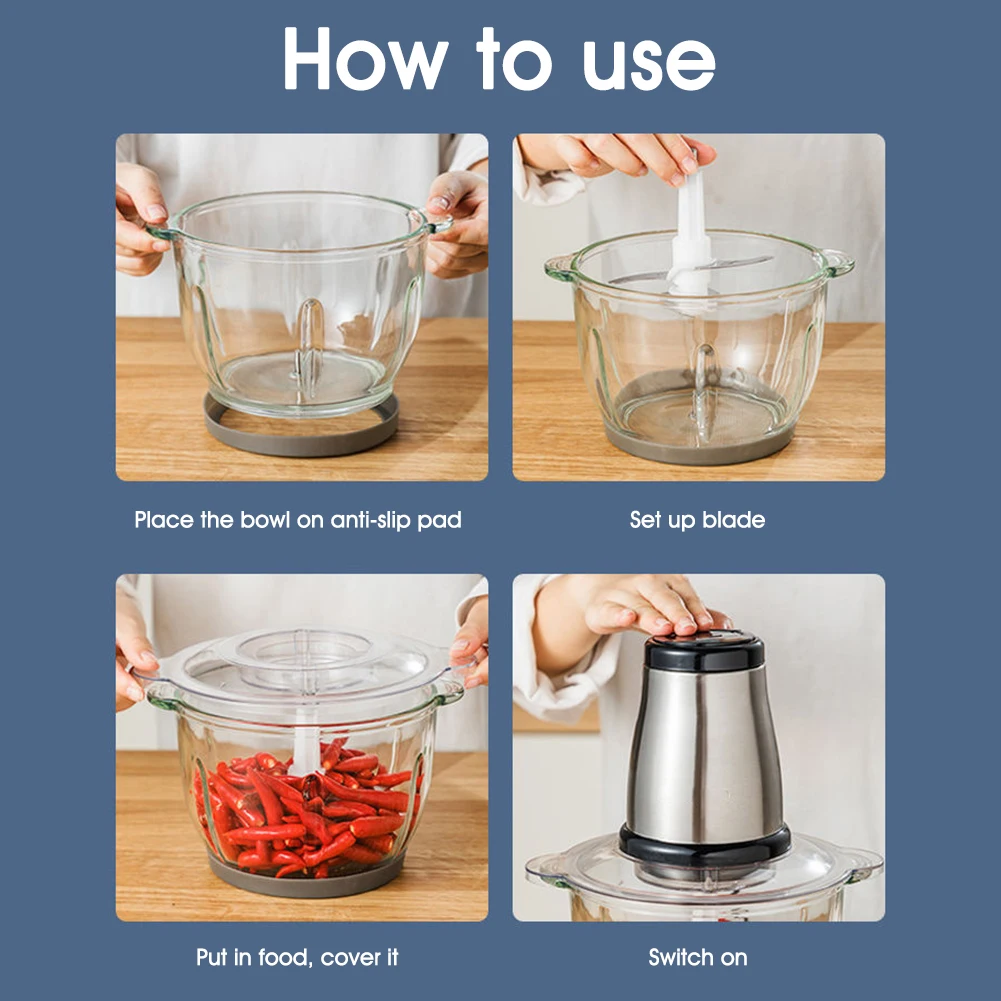 How to use

Place the bowl on anti-slip pad

Set up blade

Put in food, cover it

Switch on