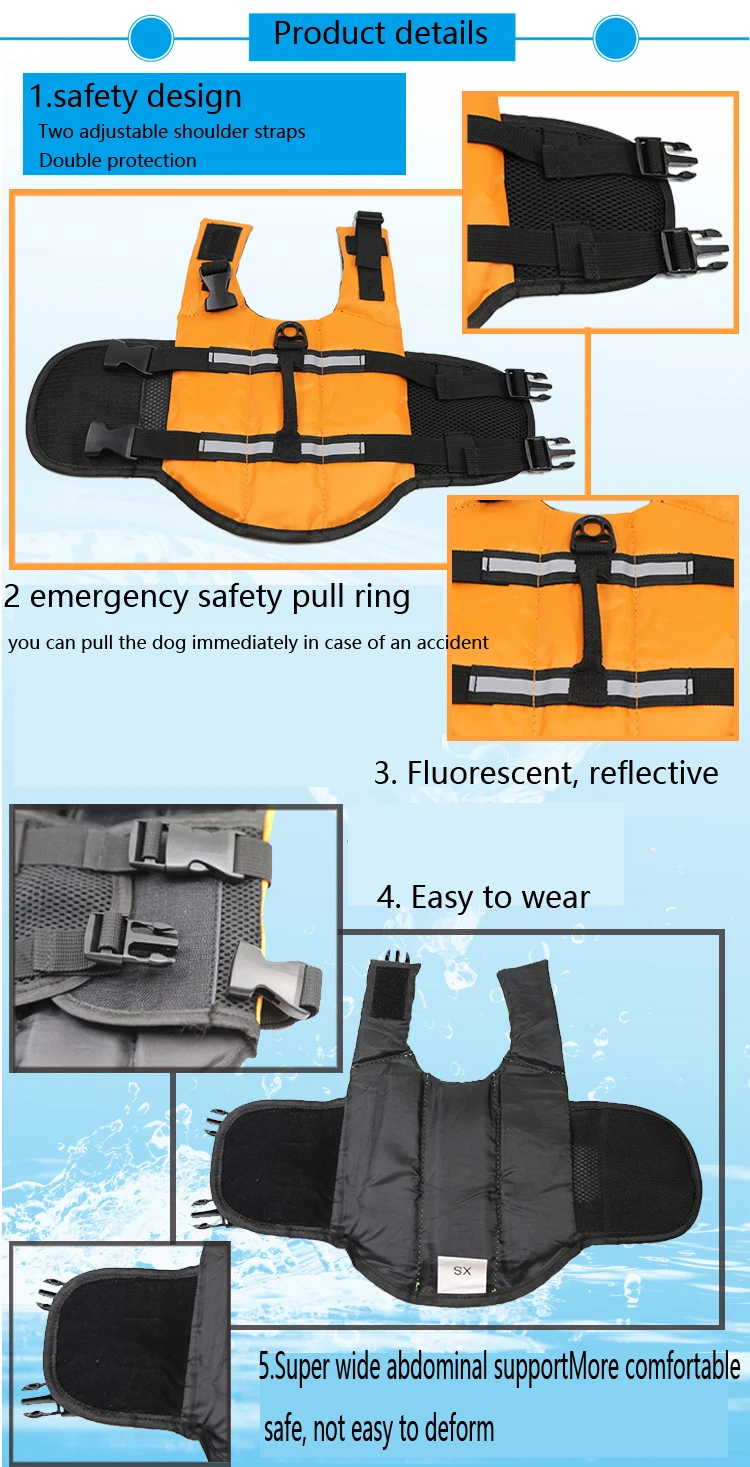 Product details

1.safety design
Two adjustable shoulder straps
Double protection

2 emergency safety pull ring
you can pull the dog immediately in case of an accident

3. Fluorescent, reflective

4. Easy to wear

SX

5.Super wide abdominal supportMore comfortable safe, not easy to deform