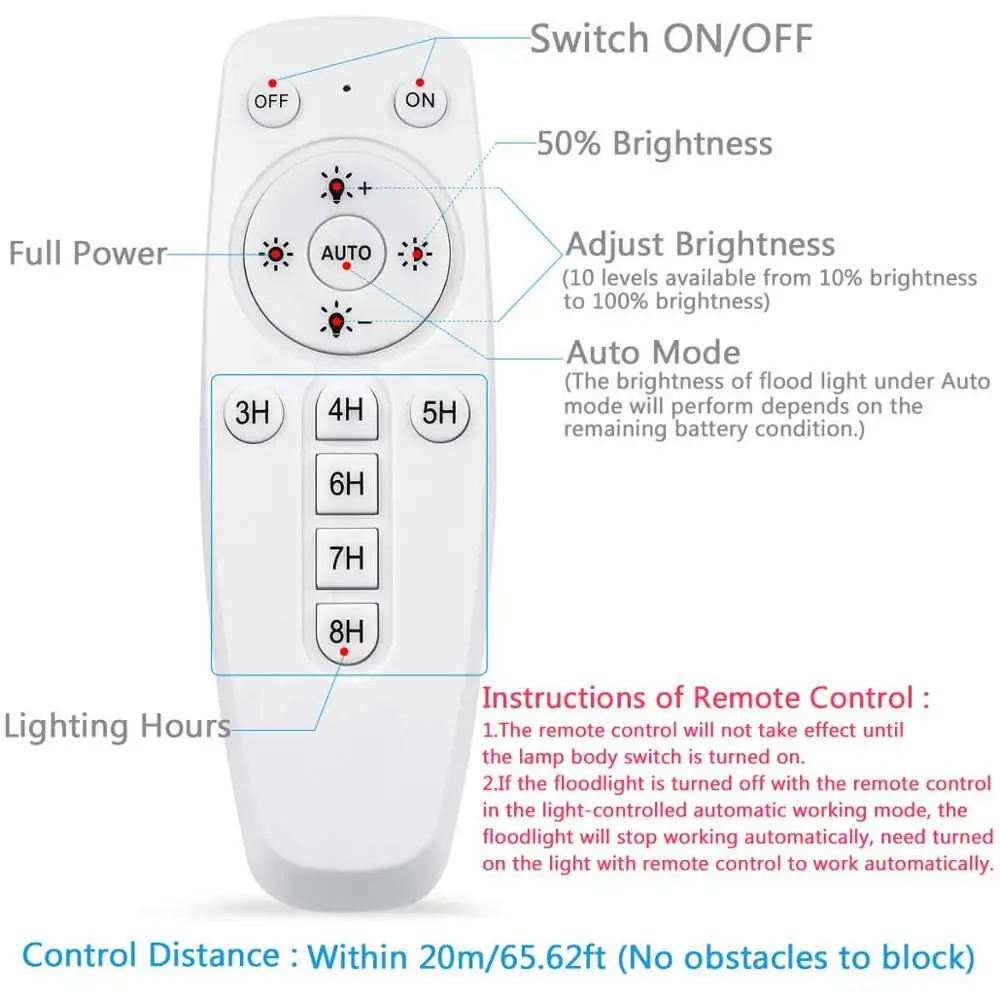 Switch ON/OFF

OFF ON

50% Brightness

+

Full Power

AUTO

Adjust Brightness
(10 levels available from 10% brightness to 100% brightness)

−

Auto Mode
(The brightness of flood light under Auto mode will perform depends on the remaining battery condition.)

3H 4H 5H

6H

7H

8H

Lighting Hours

Instructions of Remote Control :
1.The remote control will not take effect until the lamp body switch is turned on.
2.If the floodlight is turned off with the remote control in the light-controlled automatic working mode, the floodlight will stop working automatically, need turned on the light with remote control to work automatically.

Control Distance : Within 20m/65.62ft (No obstacles to block)