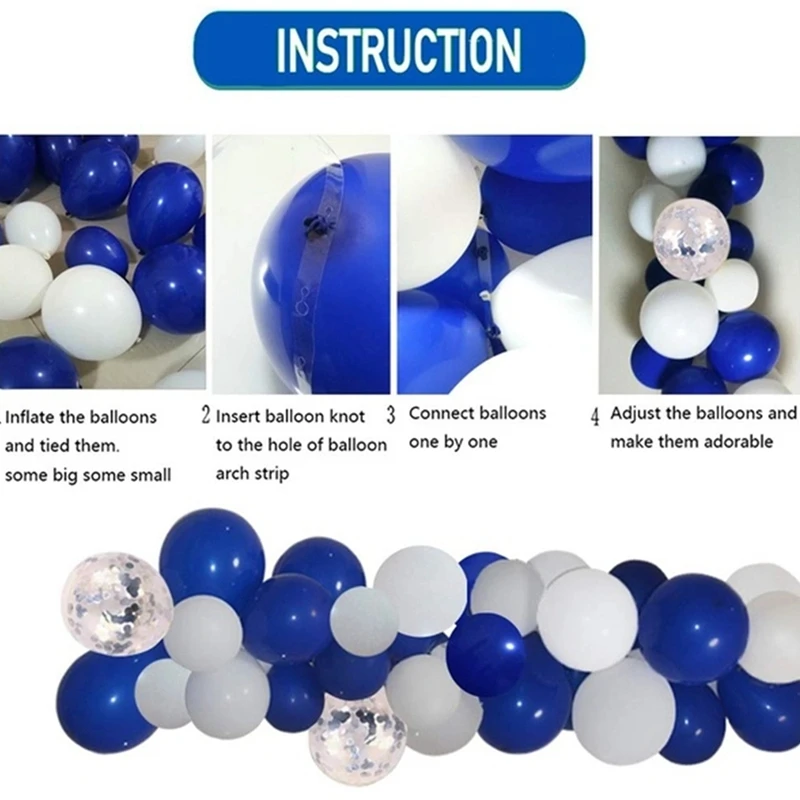 INSTRUCTION

Inflate the balloons and tied them. some big some small

2 Insert balloon knot to the hole of balloon arch strip

3 Connect balloons one by one

4 Adjust the balloons and make them adorable