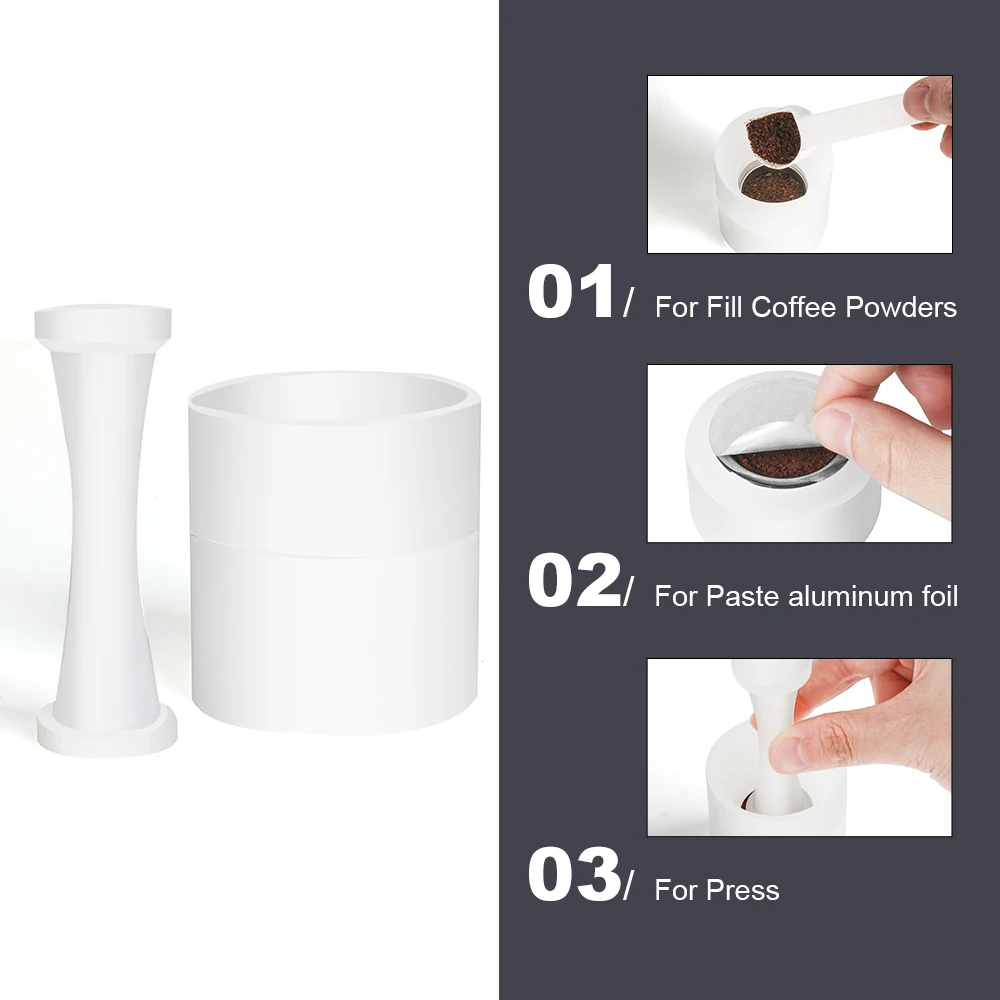 01/ For Fill Coffee Powders

02/ For Paste aluminum foil

03/ For Press