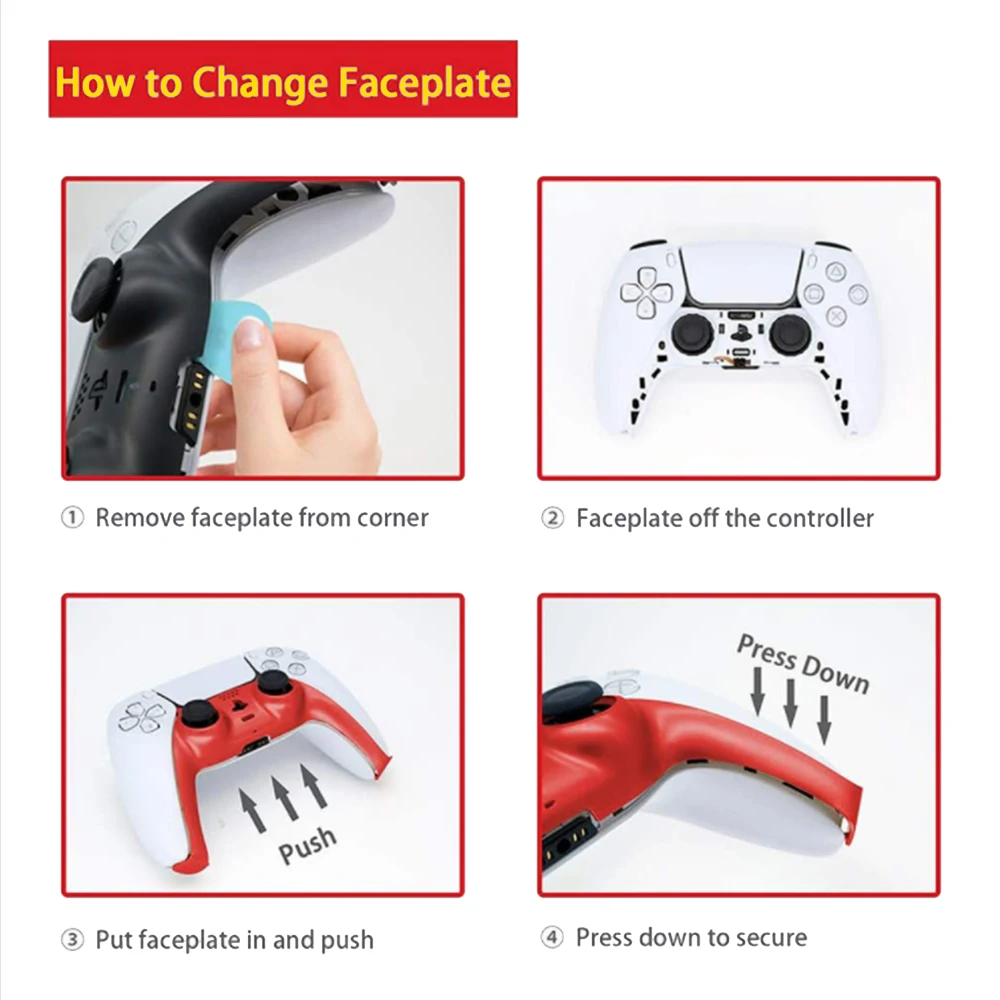 How to Change Faceplate

① Remove faceplate from corner

② Faceplate off the controller

Push

③ Put faceplate in and push

Press Down

④ Press down to secure