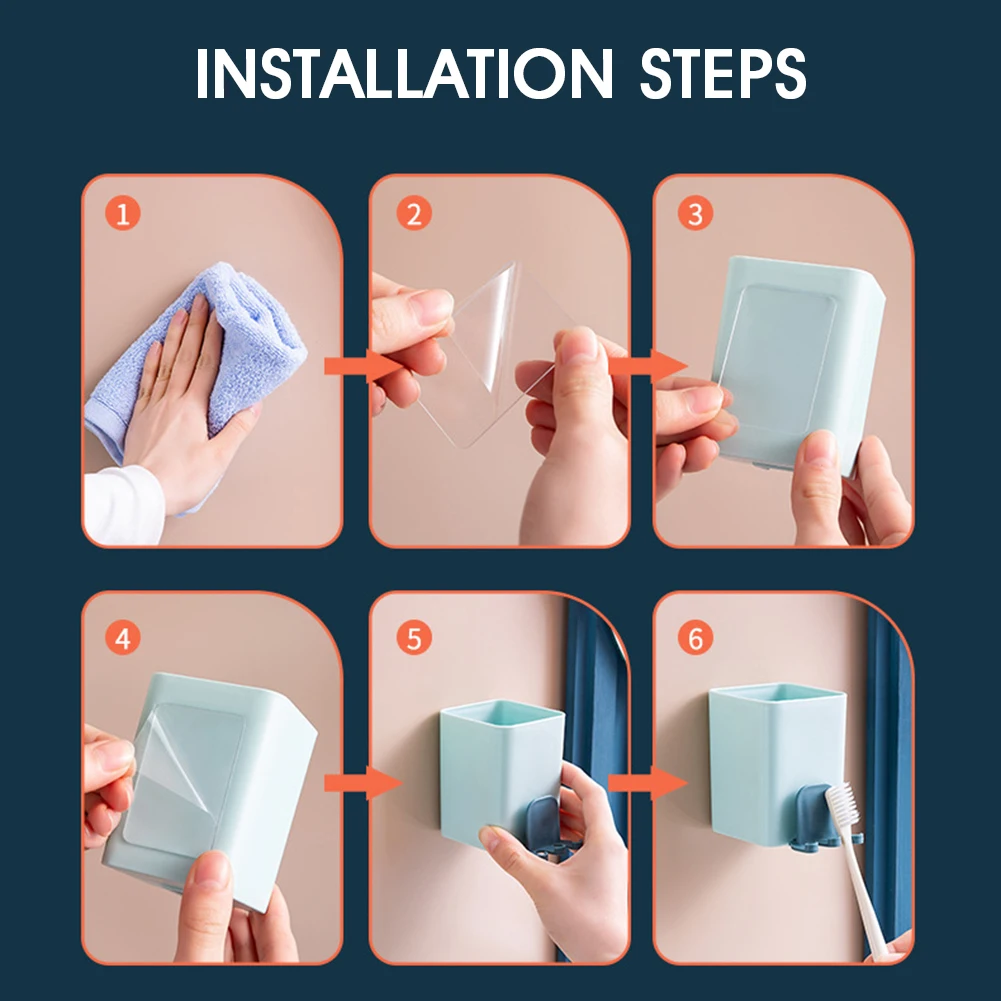 INSTALLATION STEPS

1

2

3

4

5

6