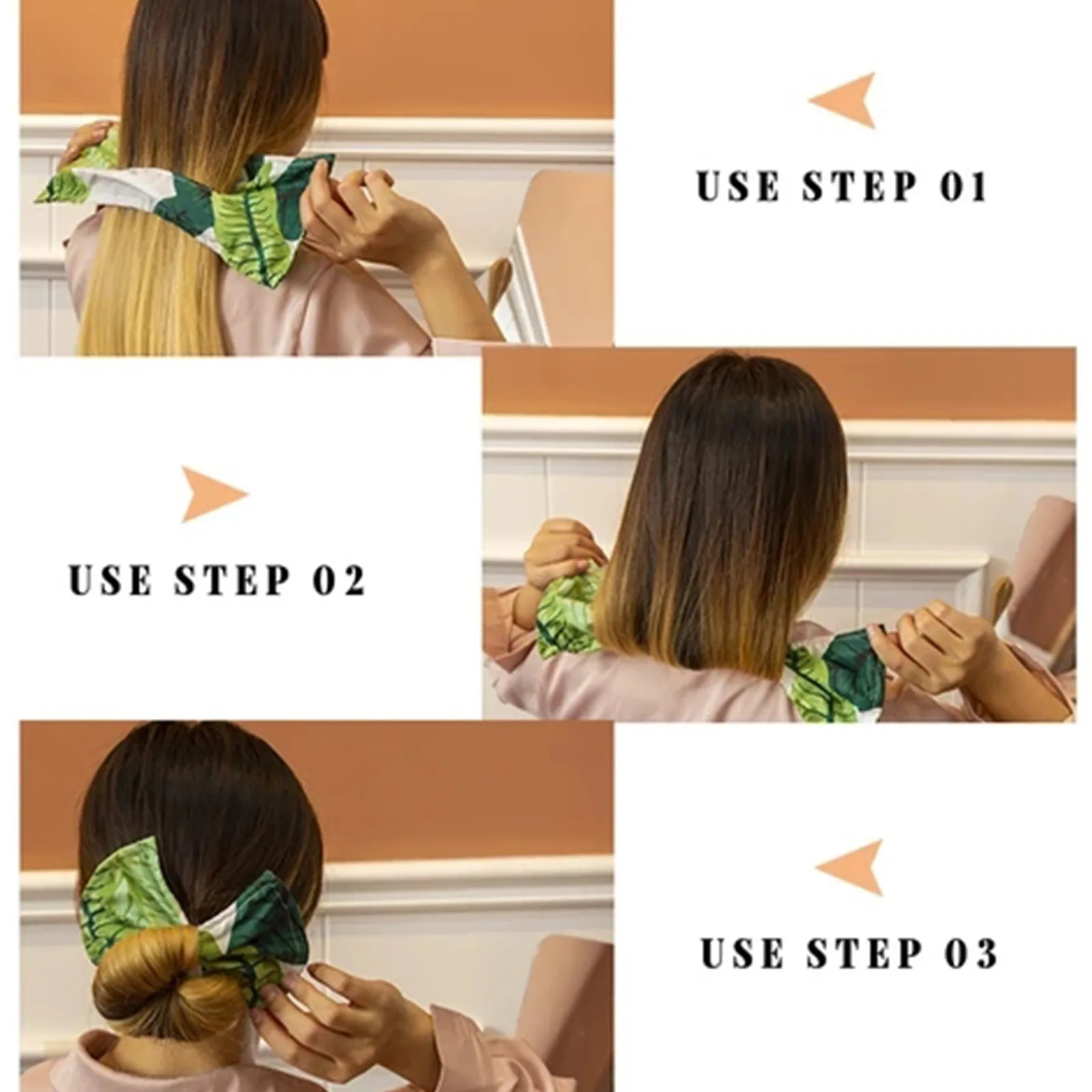 USE STEP 01

USE STEP 02

USE STEP 03