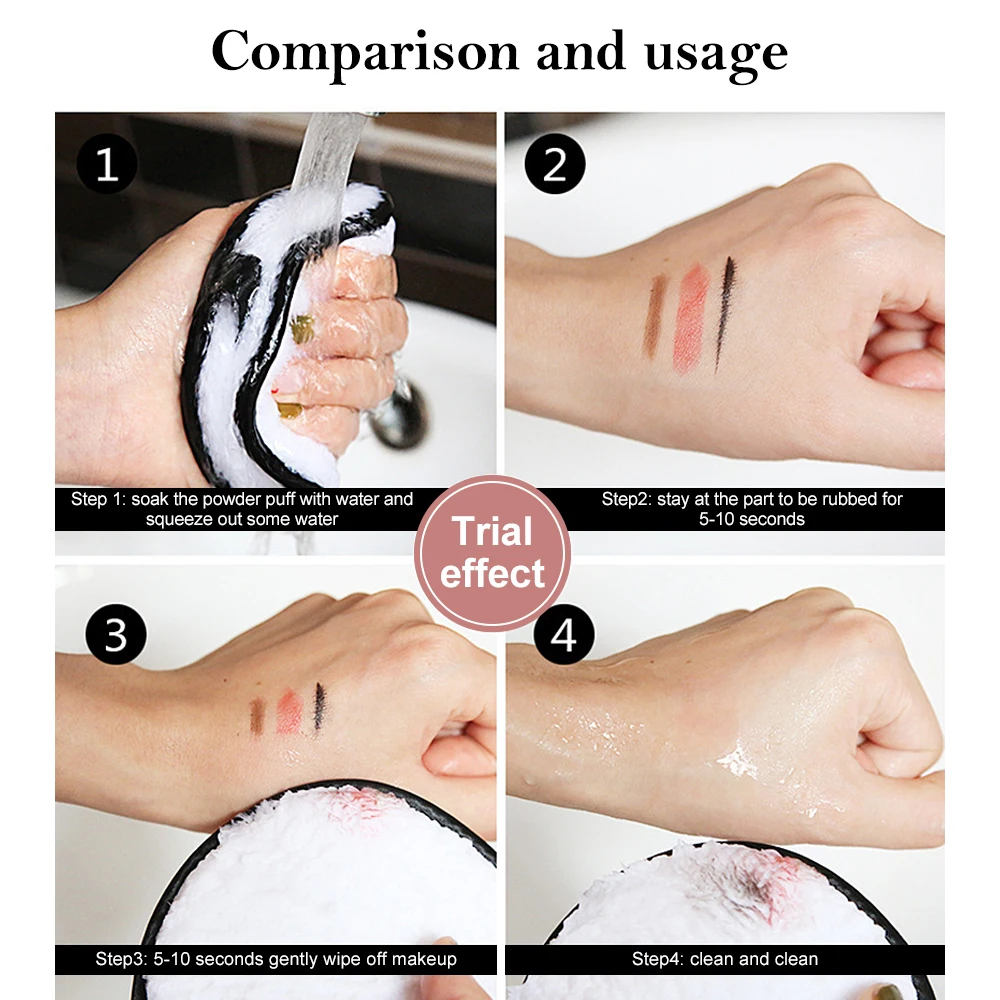 Comparison and usage

1

Step 1: soak the powder puff with water and squeeze out some water

2

Step2: stay at the part to be rubbed for 5-10 seconds

Trial effect

3

Step3: 5-10 seconds gently wipe off makeup

4

Step4: clean and clean