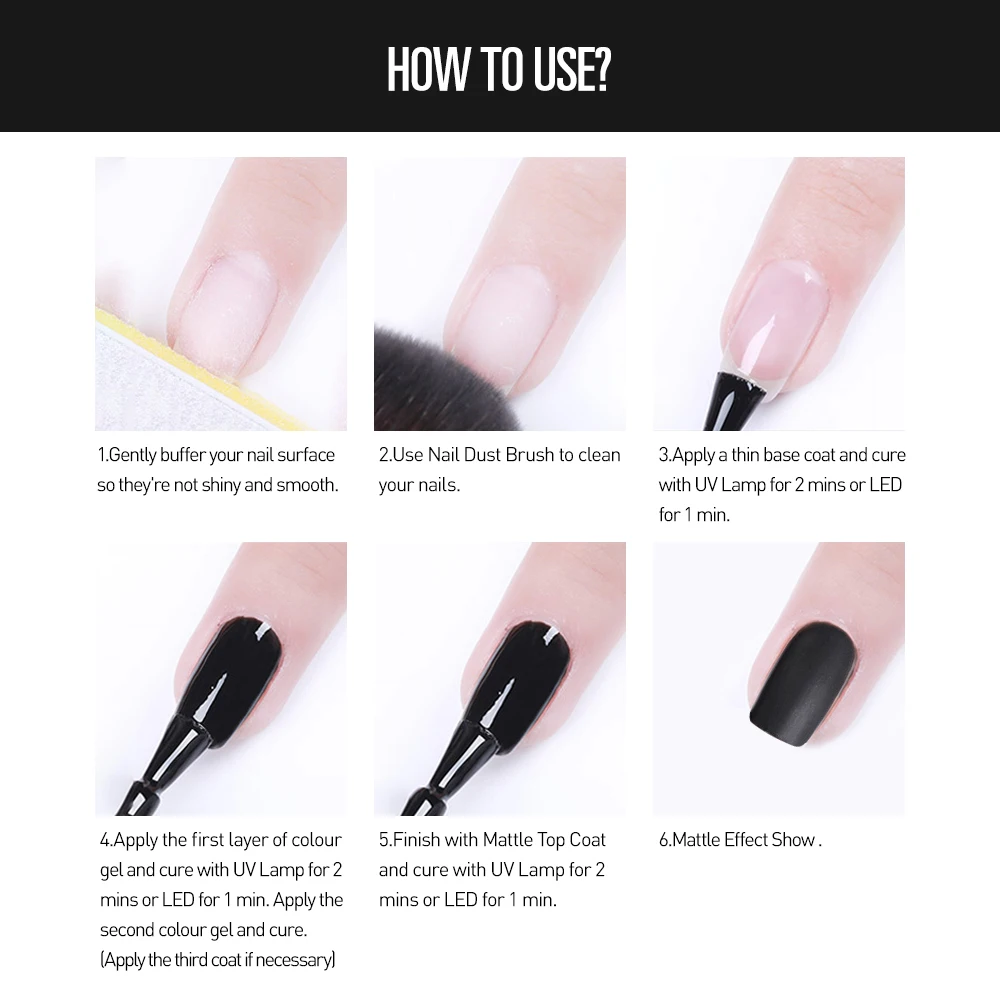 HOW TO USE?

1.Gently buffer your nail surface so they're not shiny and smooth.

2.Use Nail Dust Brush to clean your nails.

3.Apply a thin base coat and cure with UV Lamp for 2 mins or LED for 1 min.

4.Apply the first layer of colour gel and cure with UV Lamp for 2 mins or LED for 1 min. Apply the second colour gel and cure. (Apply the third coat if necessary)

5.Finish with Mattle Top Coat and cure with UV Lamp for 2 mins or LED for 1 min.

6.Mattle Effect Show .