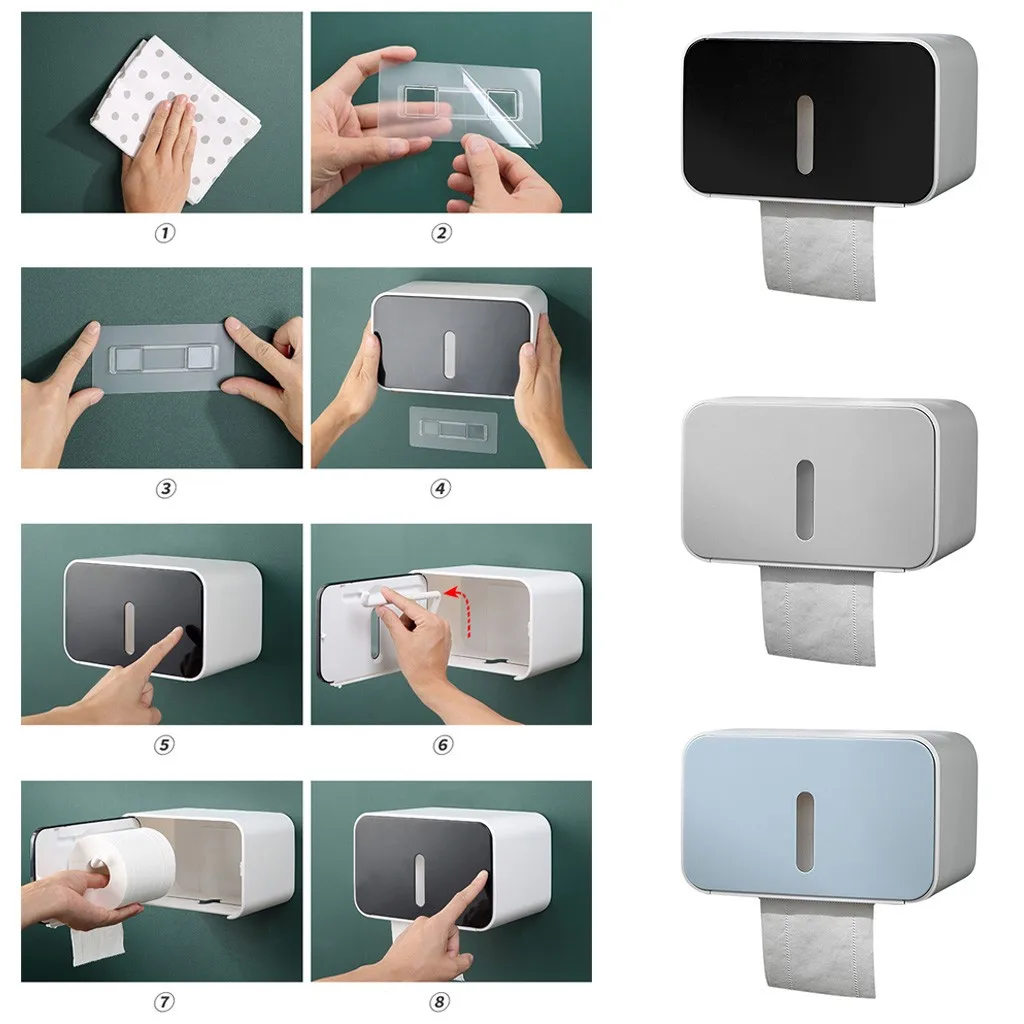 ①
②
③
④
⑤
⑥
⑦
⑧