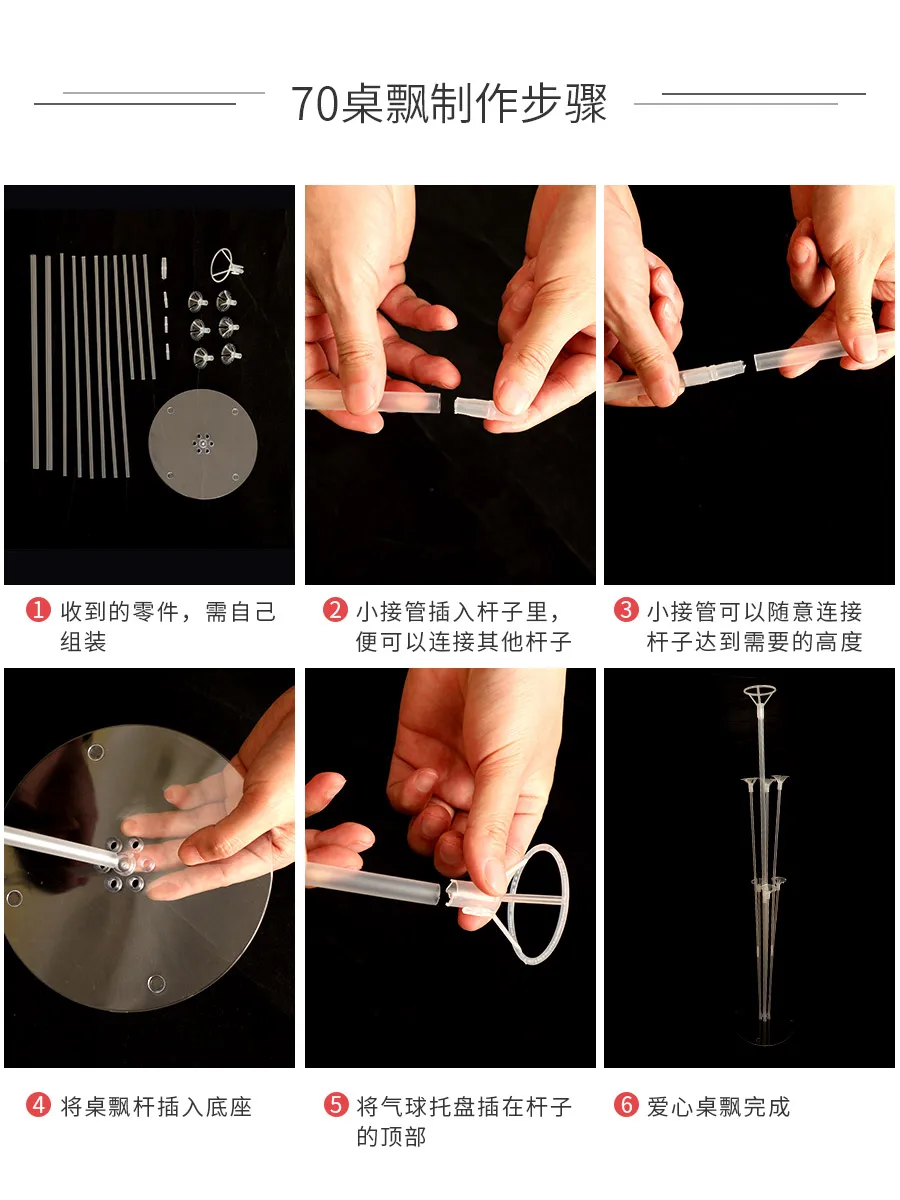 70桌飘制作步骤

1 收到的零件，需自己组装

2 小接管插入杆子里，便可以连接其他杆子

3 小接管可以随意连接杆子达到需要的高度

4 将桌飘杆插入底座

5 将气球托盘插在杆子的顶部

6 爱心桌飘完成