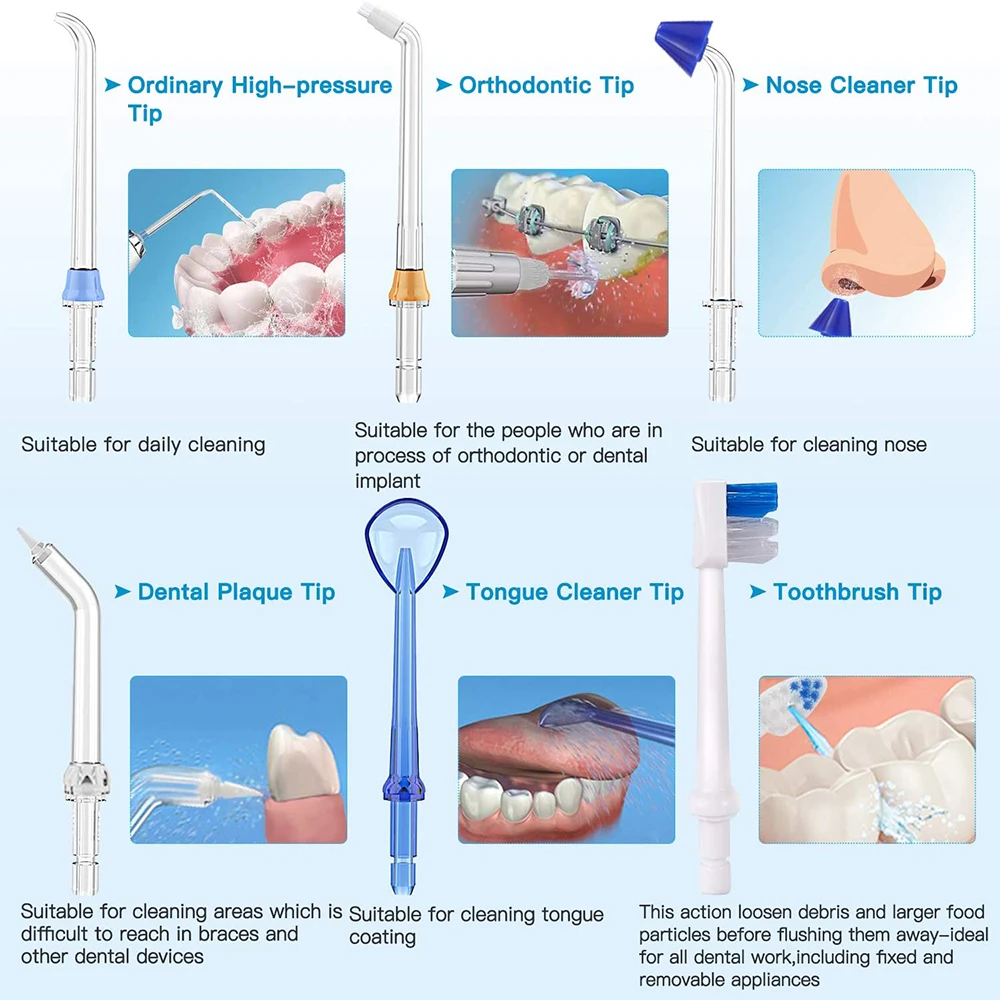 ➤ Ordinary High-pressure Tip

Suitable for daily cleaning

➤ Orthodontic Tip

Suitable for the people who are in process of orthodontic or dental implant

➤ Nose Cleaner Tip

Suitable for cleaning nose

➤ Dental Plaque Tip

Suitable for cleaning areas which is difficult to reach in braces and other dental devices

➤ Tongue Cleaner Tip

Suitable for cleaning tongue coating

➤ Toothbrush Tip

This action loosen debris and larger food particles before flushing them away-ideal for all dental work,including fixed and removable appliances