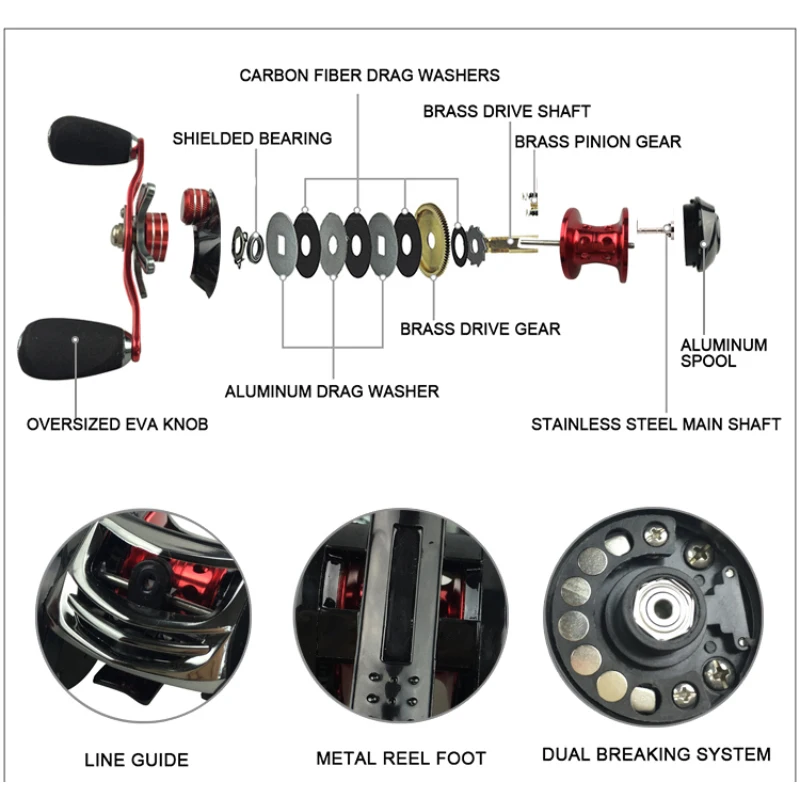 CARBON FIBER DRAG WASHERS

BRASS DRIVE SHAFT

SHIELDED BEARING

BRASS PINION GEAR

BRASS DRIVE GEAR

ALUMINUM SPOOL

ALUMINUM DRAG WASHER

OVERSIZED EVA KNOB

STAINLESS STEEL MAIN SHAFT

LINE GUIDE

METAL REEL FOOT

DUAL BREAKING SYSTEM