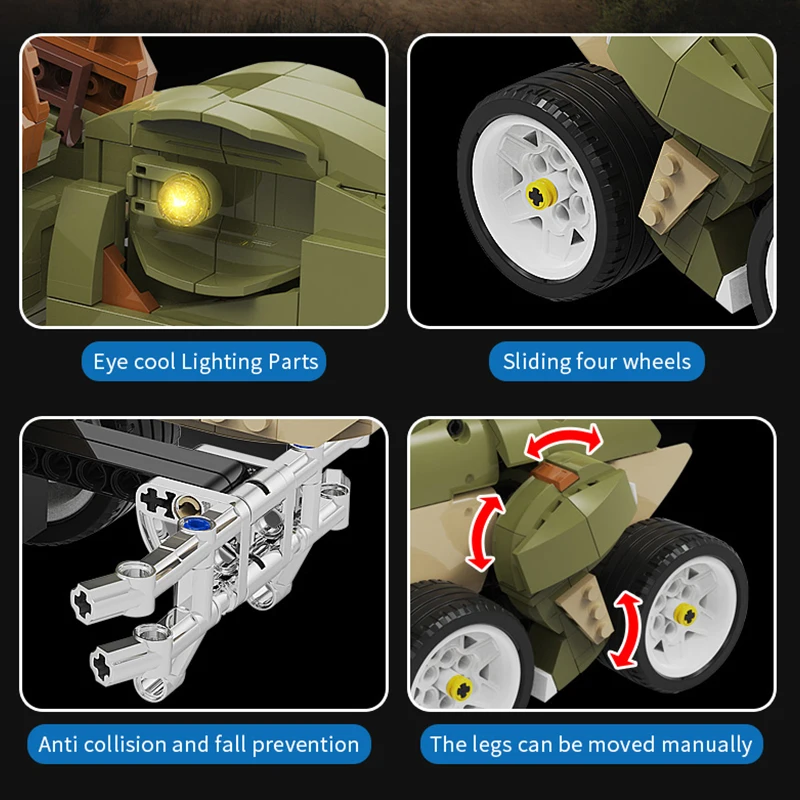 Eye cool Lighting Parts

Sliding four wheels

Anti collision and fall prevention

The legs can be moved manually