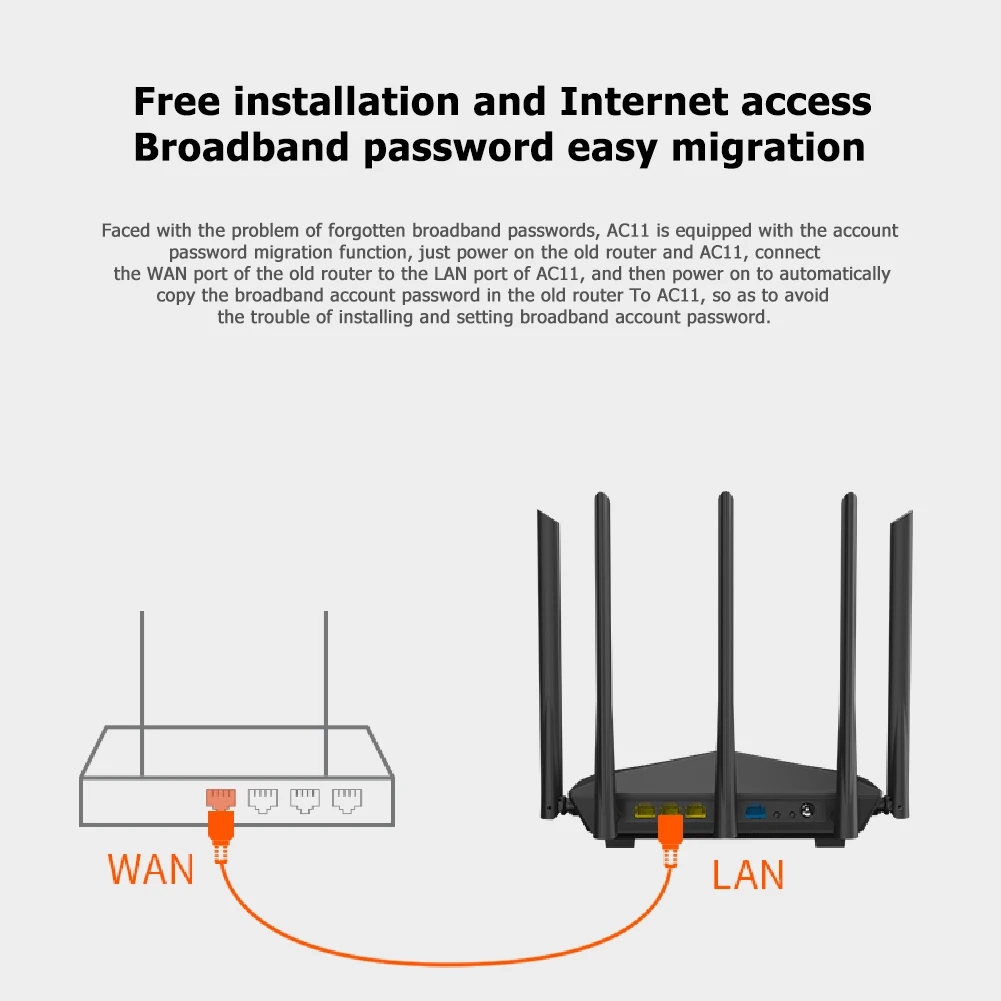 Free installation and Internet access
Broadband password easy migration

Faced with the problem of forgotten broadband passwords, AC11 is equipped with the account password migration function, just power on the old router and AC11, connect the WAN port of the old router to the LAN port of AC11, and then power on to automatically copy the broadband account password in the old router To AC11, so as to avoid the trouble of installing and setting broadband account password.

WAN

LAN