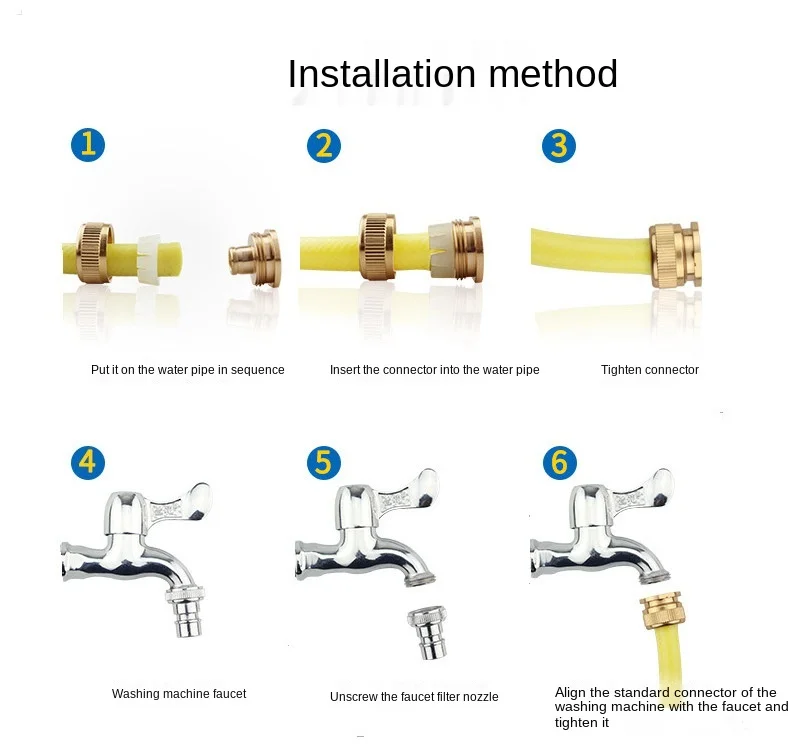 Installation method

1

2

3

Put it on the water pipe in sequence

Insert the connector into the water pipe

Tighten connector

4

5

6

Washing machine faucet

Unscrew the faucet filter nozzle

Align the standard connector of the washing machine with the faucet and tighten it