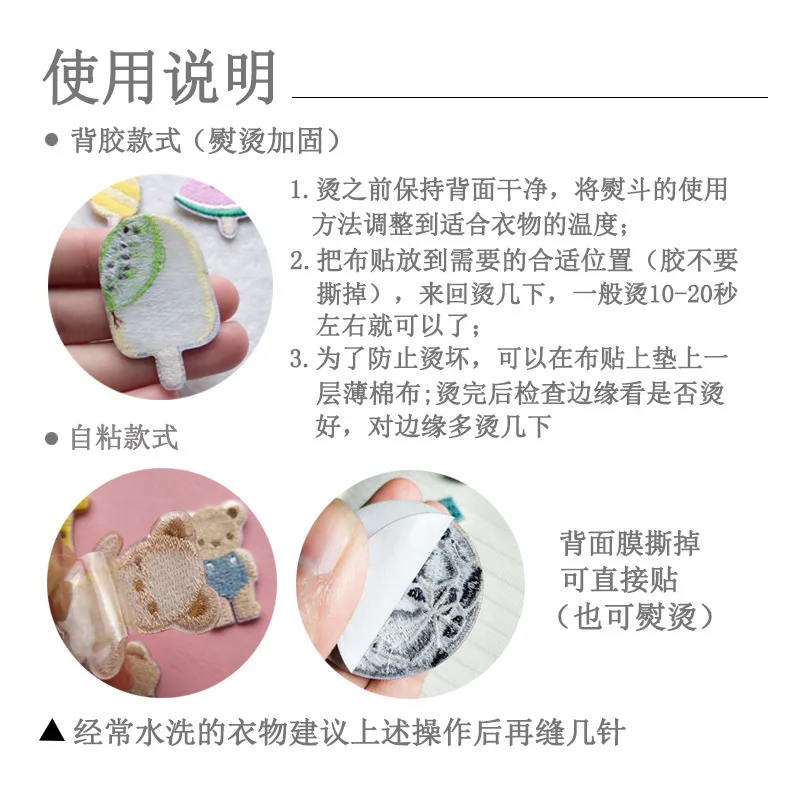 使用说明

● 背胶款式（熨烫加固）

1. 烫之前保持背面干净，将熨斗的使用方法调整到适合衣物的温度；
2. 把布贴放到需要的合适位置（胶不要撕掉），来回烫几下，一般烫10-20秒左右就可以了；
3. 为了防止烫坏，可以在布贴上垫上一层薄棉布;烫完后检查边缘看是否烫好，对边缘多烫几下

● 自粘款式

背面膜撕掉
可直接贴
（也可熨烫）

▲ 经常水洗的衣物建议上述操作后再缝几针