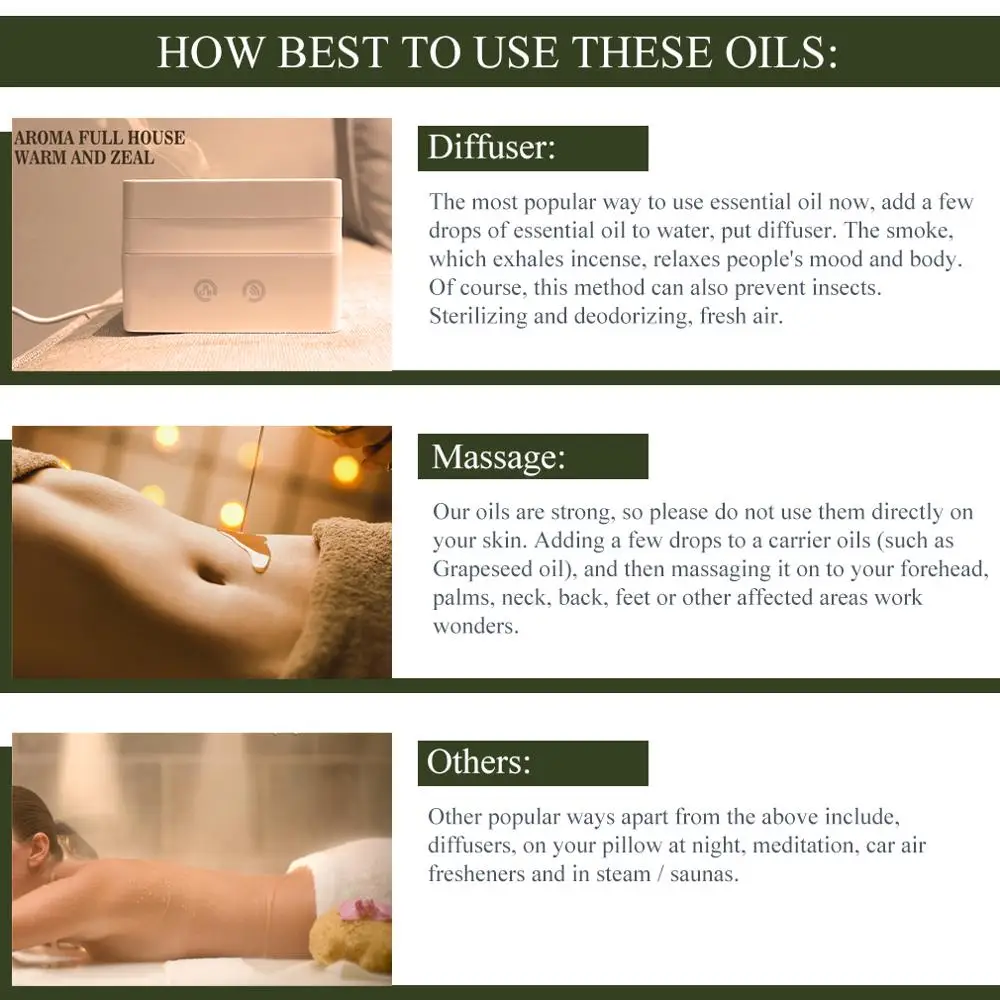 HOW BEST TO USE THESE OILS:

AROMA FULL HOUSE
WARM AND ZEAL

Diffuser:

The most popular way to use essential oil now, add a few drops of essential oil to water, put diffuser. The smoke, which exhales incense, relaxes people's mood and body. Of course, this method can also prevent insects. Sterilizing and deodorizing, fresh air.

Massage:

Our oils are strong, so please do not use them directly on your skin. Adding a few drops to a carrier oils (such as Grapeseed oil), and then massaging it on to your forehead, palms, neck, back, feet or other affected areas work wonders.

Others:

Other popular ways apart from the above include, diffusers, on your pillow at night, meditation, car air fresheners and in steam / saunas.