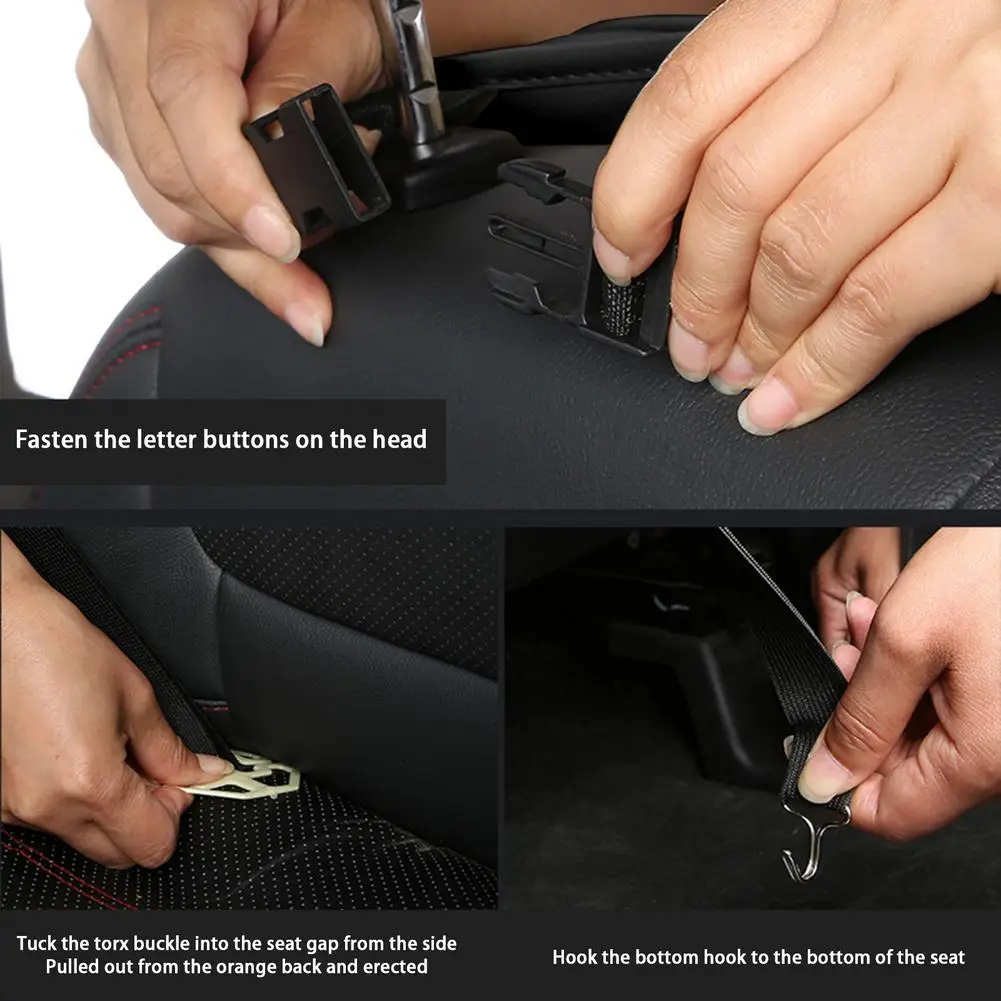 Fasten the letter buttons on the head

Tuck the torx buckle into the seat gap from the side
Pulled out from the orange back and erected

Hook the bottom hook to the bottom of the seat