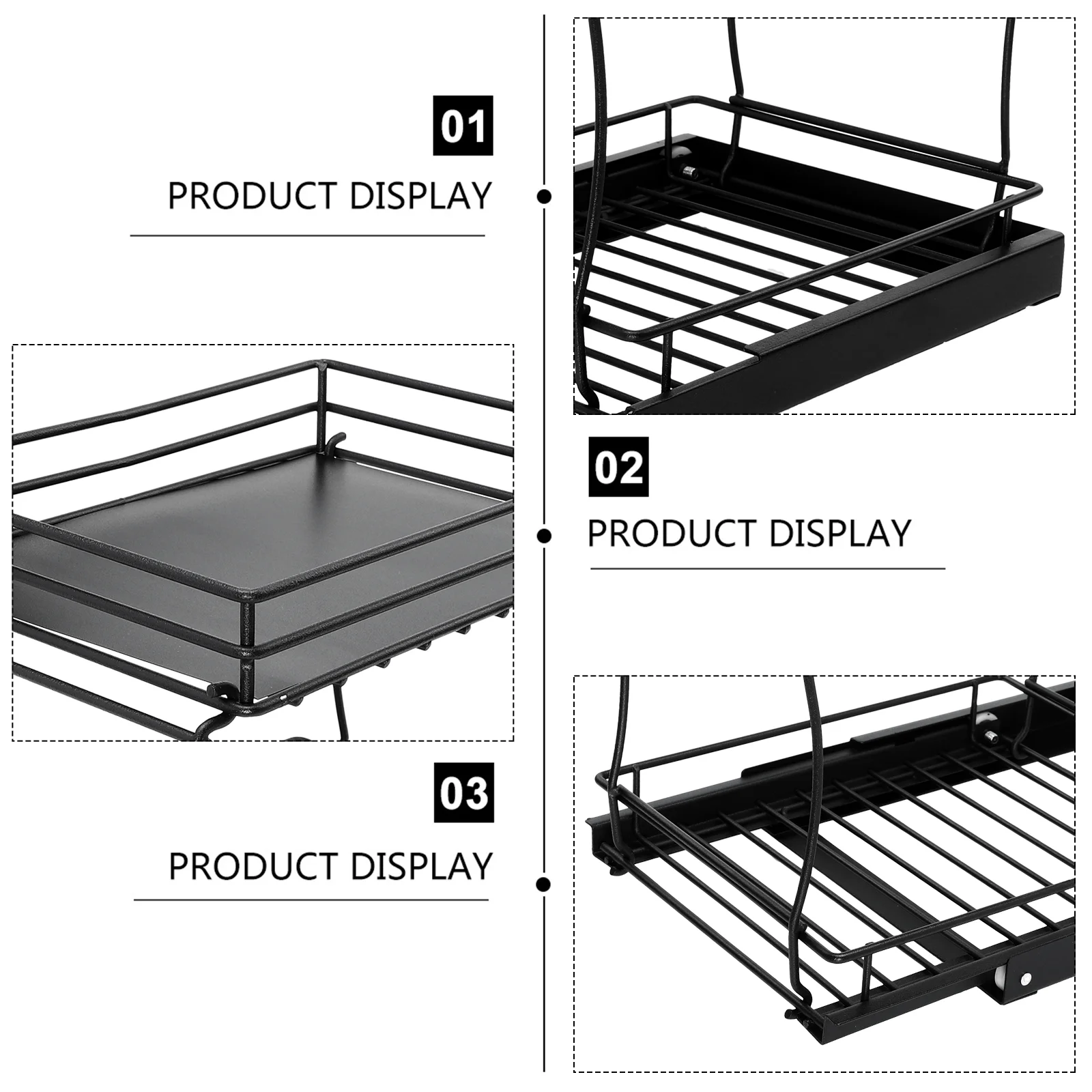 01

PRODUCT DISPLAY

02

PRODUCT DISPLAY

03

PRODUCT DISPLAY