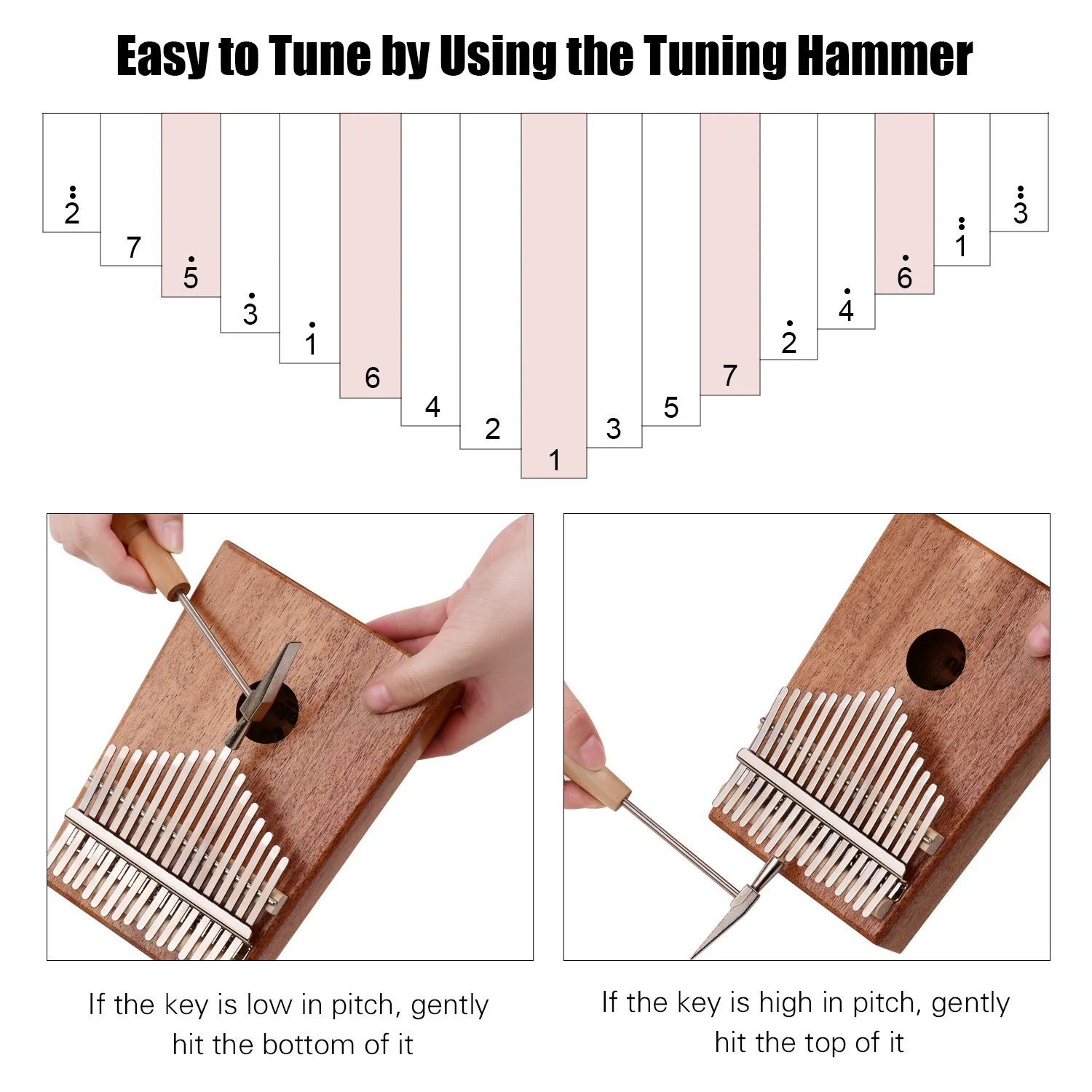 Easy to Tune by Using the Tuning Hammer

$\ddot{2}$ 7 $\dot{5}$ $\dot{3}$ $\dot{1}$ 6 4 2 1 3 5 7 $\dot{2}$ $\dot{4}$ $\dot{6}$ $\ddot{1}$ $\ddot{3}$

If the key is low in pitch, gently hit the bottom of it

If the key is high in pitch, gently hit the top of it