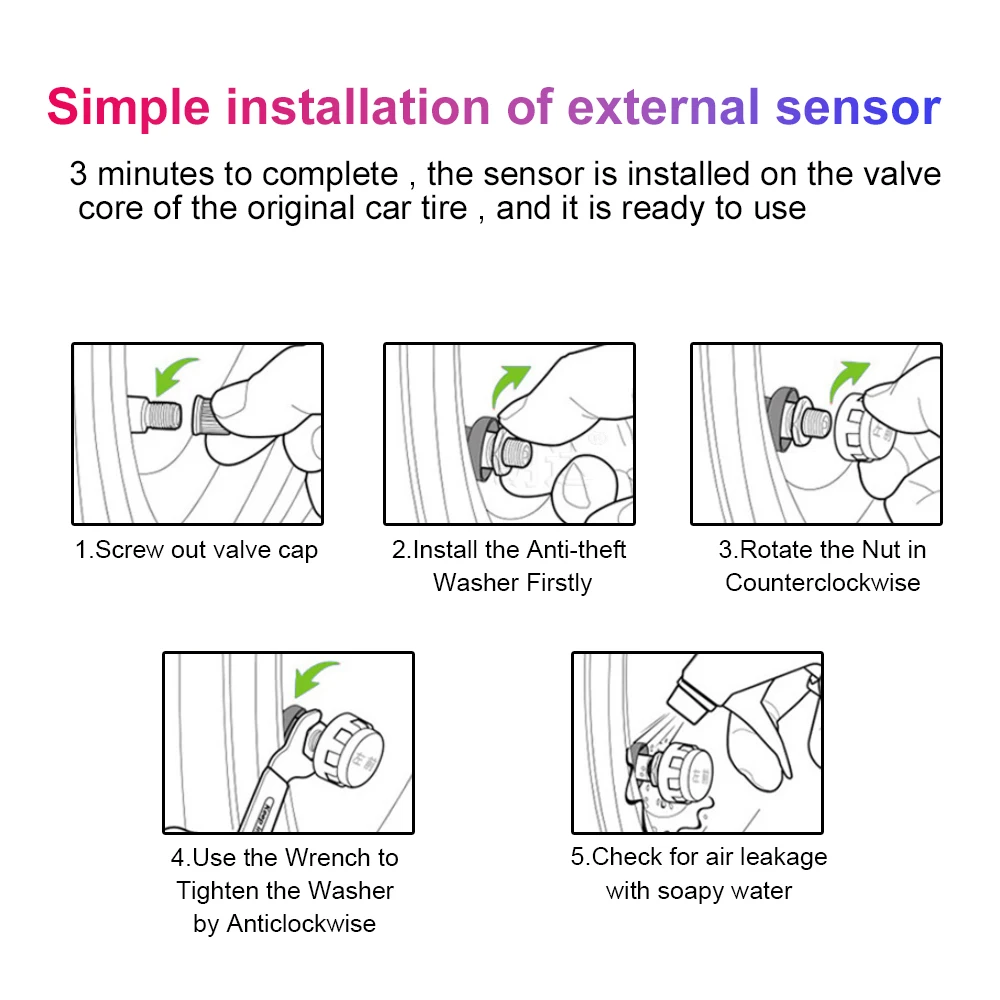 Simple installation of external sensor

3 minutes to complete , the sensor is installed on the valve core of the original car tire , and it is ready to use

1.Screw out valve cap

2.Install the Anti-theft Washer Firstly

3.Rotate the Nut in Counterclockwise

4.Use the Wrench to Tighten the Washer by Anticlockwise

5.Check for air leakage with soapy water