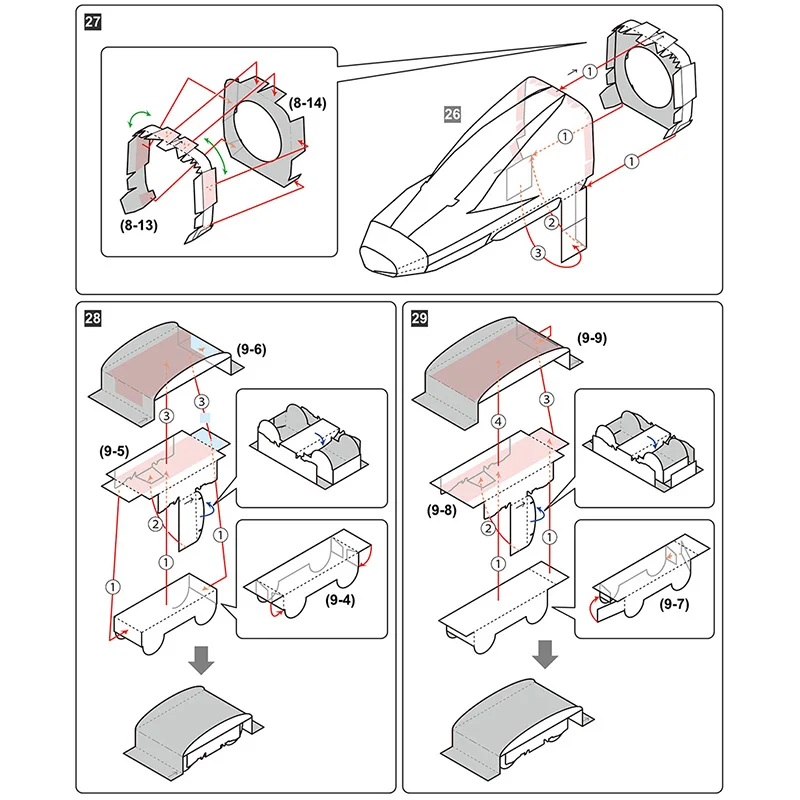 27

(8-14)

(8-13)

26

①
①
①
②
③

28

(9-6)

③
③

(9-5)

②
①
①
①

(9-4)

29

(9-9)

④
③

(9-8)

②
①
①

(9-7)