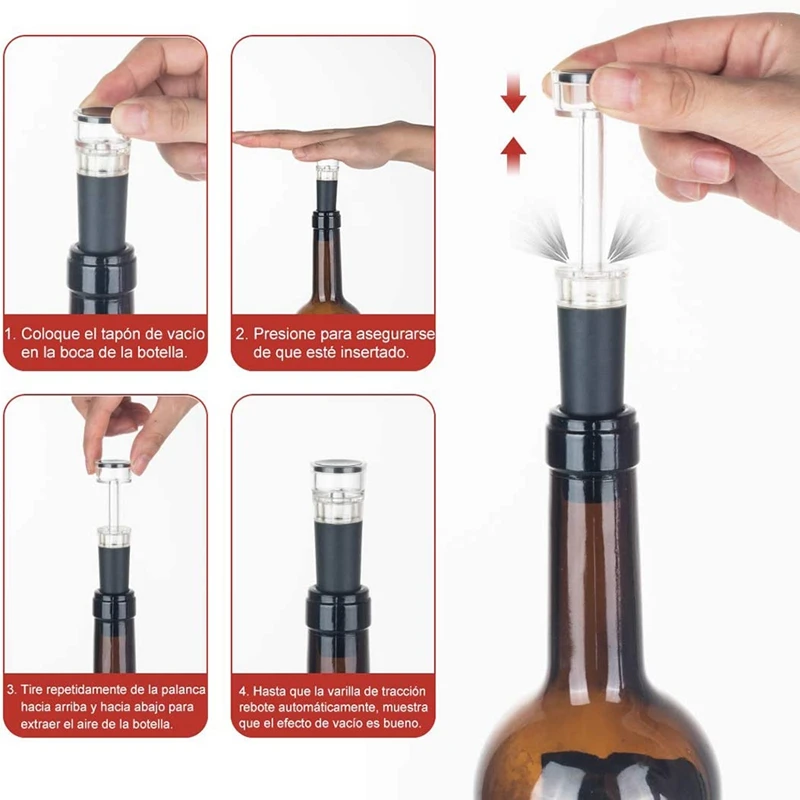 1. Coloque el tapón de vacío en la boca de la botella.

2. Presione para asegurarse de que esté insertado.

3. Tire repetidamente de la palanca hacia arriba y hacia abajo para extraer el aire de la botella.

4. Hasta que la varilla de tracción rebote automáticamente, muestra que el efecto de vacío es bueno.