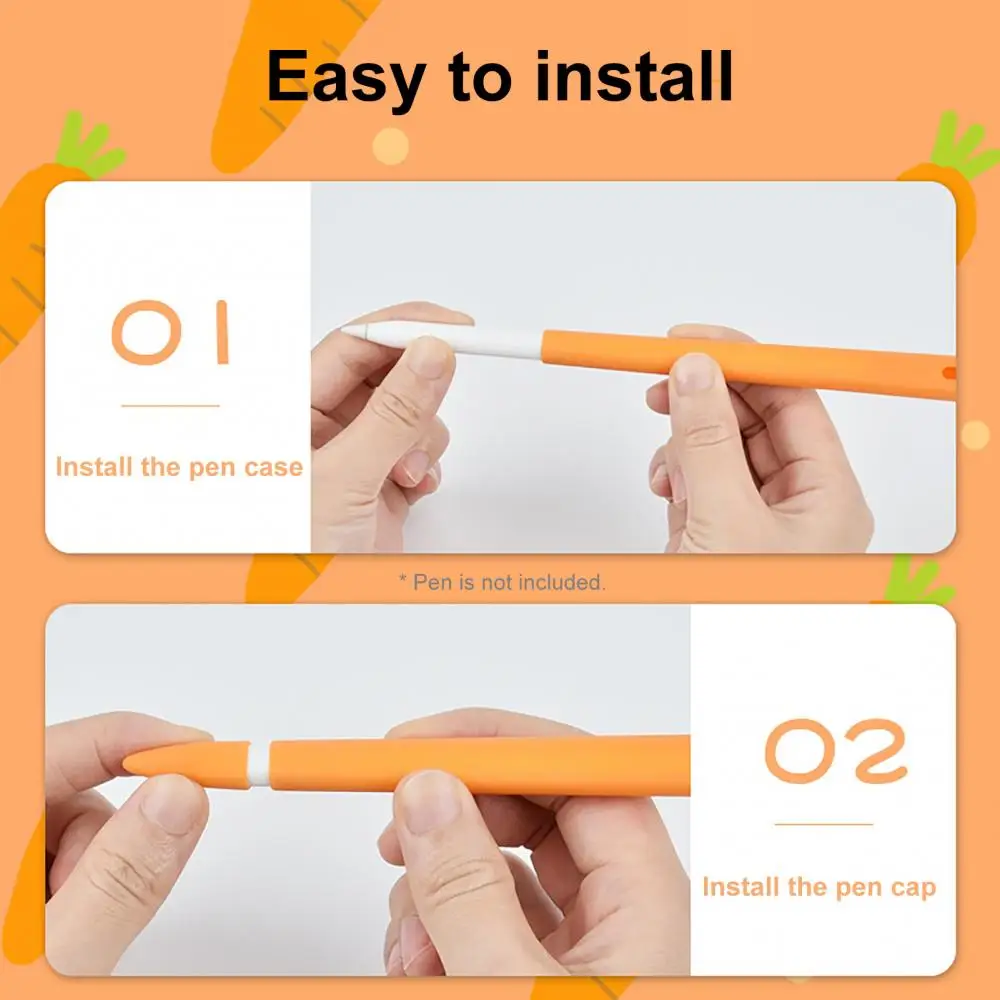 Easy to install

01

Install the pen case

* Pen is not included.

02

Install the pen cap