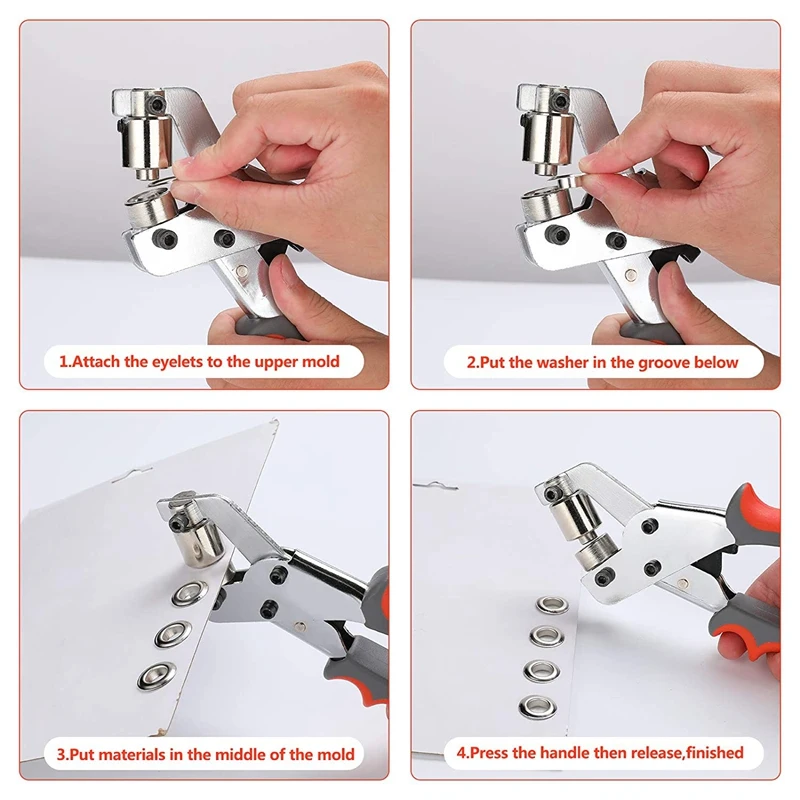 1.Attach the eyelets to the upper mold

2.Put the washer in the groove below

3.Put materials in the middle of the mold

4.Press the handle then release,finished