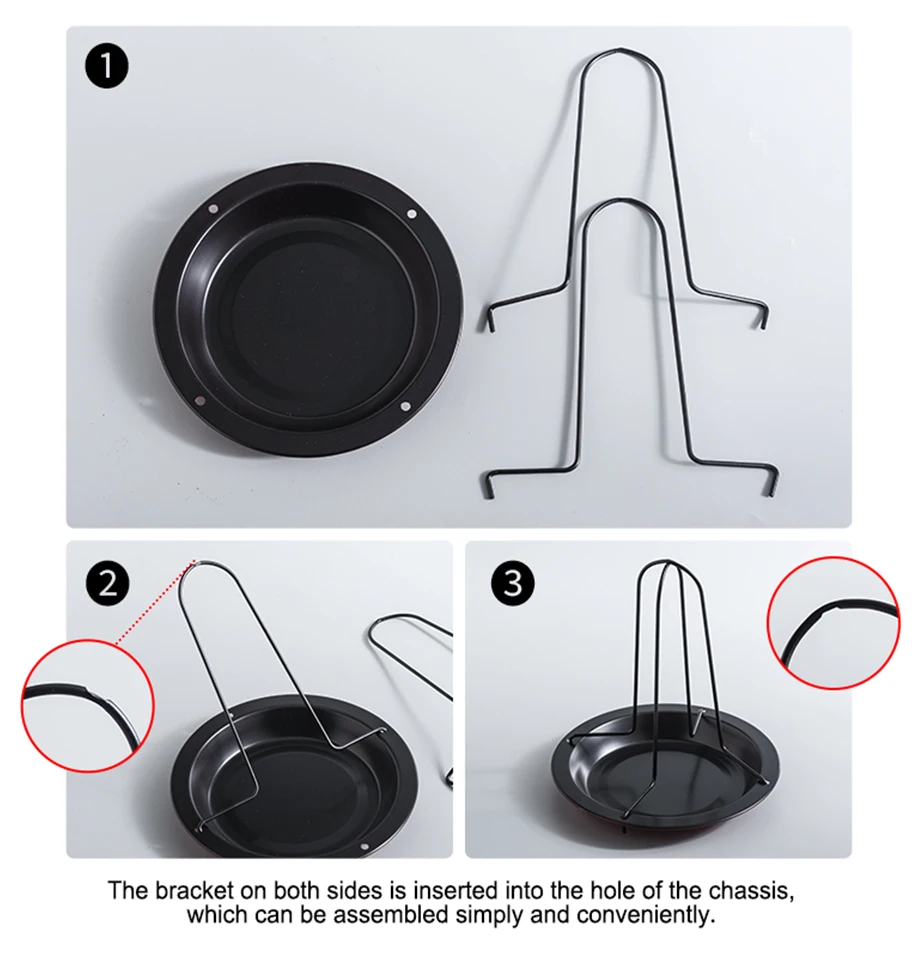 1

2

3

The bracket on both sides is inserted into the hole of the chassis, which can be assembled simply and conveniently.